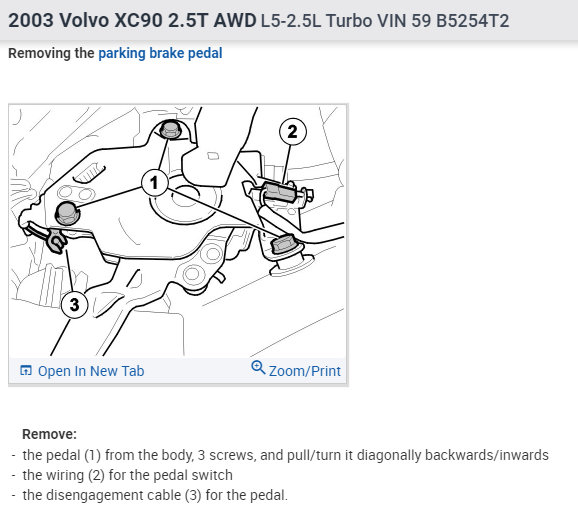 2003 Volvo XC90 2.5T AWD L5-2.5L Turbo VIN 59 B5254T2

Removing the parking brake pedal

2

1

3

Open In New Tab

Zoom/Print

Remove:

- the pedal (1) from the body, 3 screws, and pull/turn it diagonally backwards/inwards
- the wiring (2) for the pedal switch
- the disengagement cable (3) for the pedal.