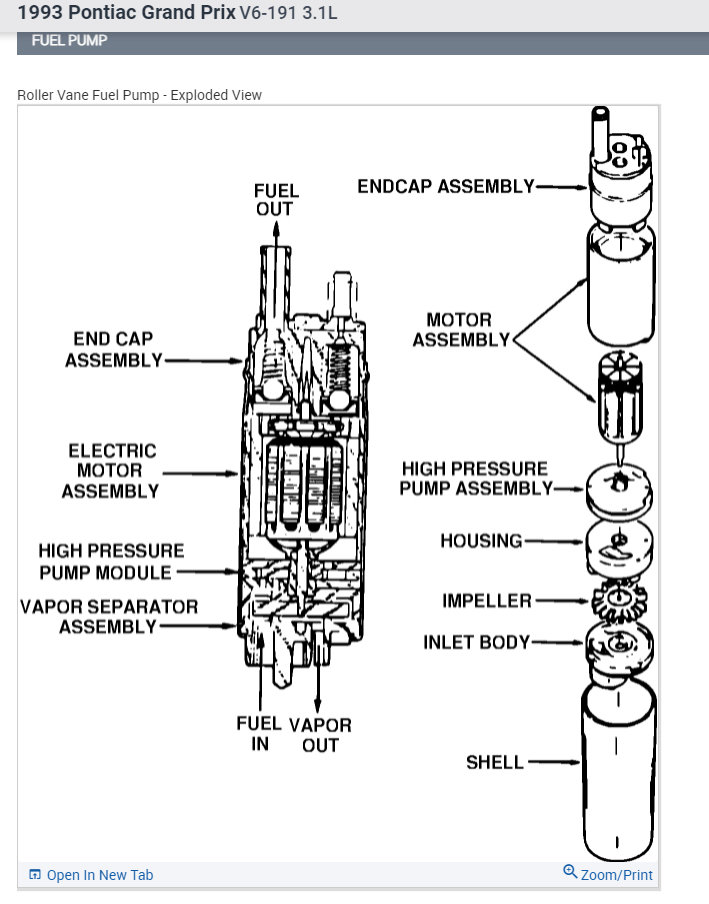 1993 Pontiac Grand Prix V6-191 3.1L

FUEL PUMP

Roller Vane Fuel Pump - Exploded View

FUEL OUT

END CAP ASSEMBLY

ELECTRIC MOTOR ASSEMBLY

HIGH PRESSURE PUMP MODULE

VAPOR SEPARATOR ASSEMBLY

FUEL IN

VAPOR OUT

ENDCAP ASSEMBLY

MOTOR ASSEMBLY

HIGH PRESSURE PUMP ASSEMBLY

HOUSING

IMPELLER

INLET BODY

SHELL

Open In New Tab

Zoom/Print