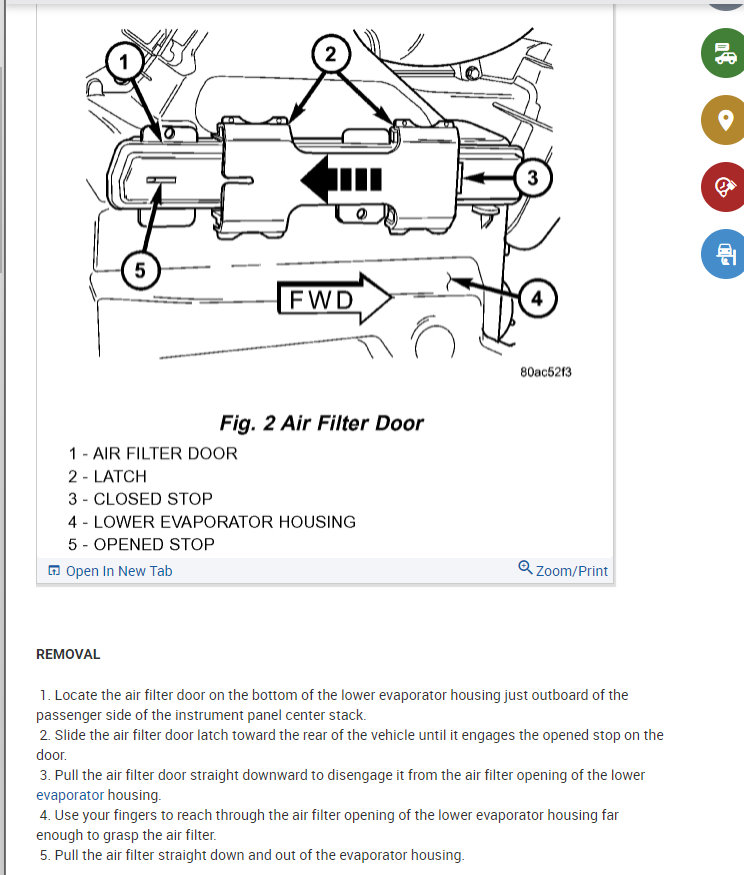 1
2
3
4
5
FWD
80ac52f3

Fig. 2 Air Filter Door

1 - AIR FILTER DOOR
2 - LATCH
3 - CLOSED STOP
4 - LOWER EVAPORATOR HOUSING
5 - OPENED STOP

Open In New Tab
Zoom/Print

REMOVAL

1. Locate the air filter door on the bottom of the lower evaporator housing just outboard of the passenger side of the instrument panel center stack.
2. Slide the air filter door latch toward the rear of the vehicle until it engages the opened stop on the door.
3. Pull the air filter door straight downward to disengage it from the air filter opening of the lower evaporator housing.
4. Use your fingers to reach through the air filter opening of the lower evaporator housing far enough to grasp the air filter.
5. Pull the air filter straight down and out of the evaporator housing.