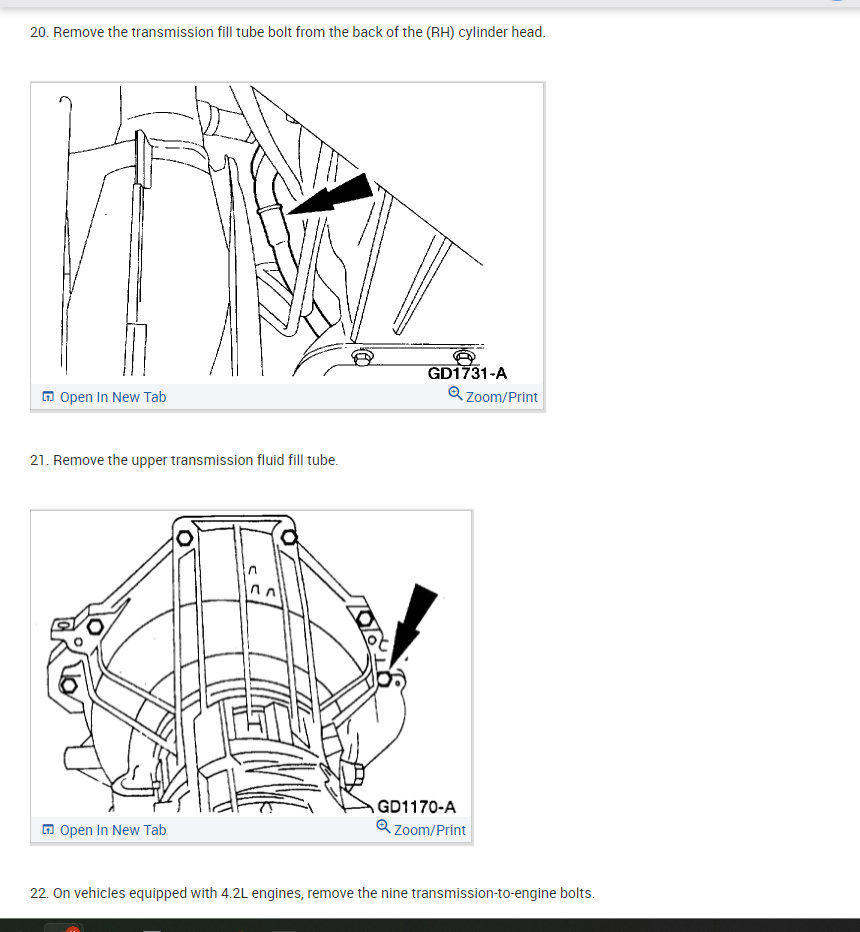 20. Remove the transmission fill tube bolt from the back of the (RH) cylinder head.

GD1731-A

Open In New Tab

Zoom/Print

21. Remove the upper transmission fluid fill tube.

GD1170-A

Open In New Tab

Zoom/Print

22. On vehicles equipped with 4.2L engines, remove the nine transmission-to-engine bolts.