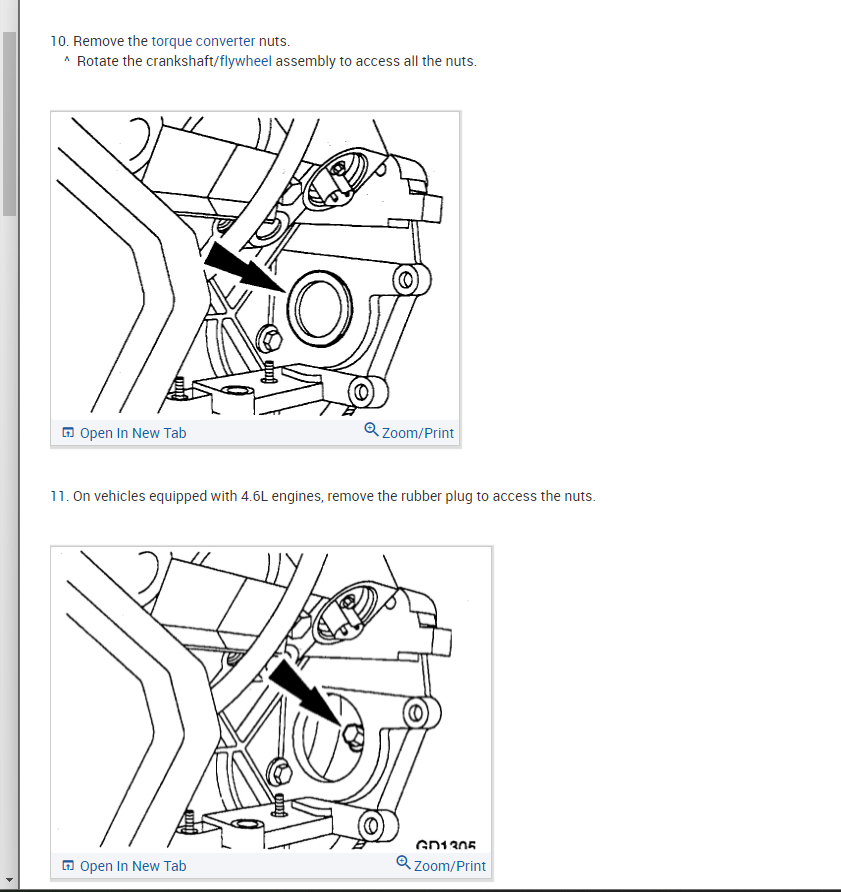 10. Remove the torque converter nuts.
^ Rotate the crankshaft/flywheel assembly to access all the nuts.

Open In New Tab
Zoom/Print

11. On vehicles equipped with 4.6L engines, remove the rubber plug to access the nuts.

GD1305

Open In New Tab
Zoom/Print