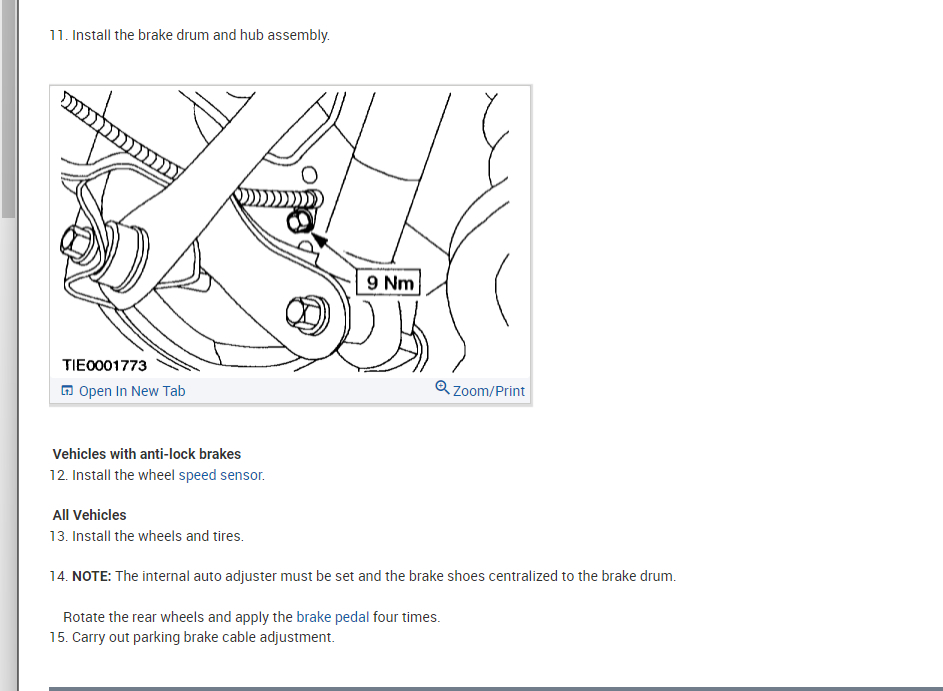 11. Install the brake drum and hub assembly.

9 Nm

TIE0001773

Open In New Tab

Zoom/Print

Vehicles with anti-lock brakes
12. Install the wheel speed sensor.

All Vehicles
13. Install the wheels and tires.

14. NOTE: The internal auto adjuster must be set and the brake shoes centralized to the brake drum.

Rotate the rear wheels and apply the brake pedal four times.
15. Carry out parking brake cable adjustment.