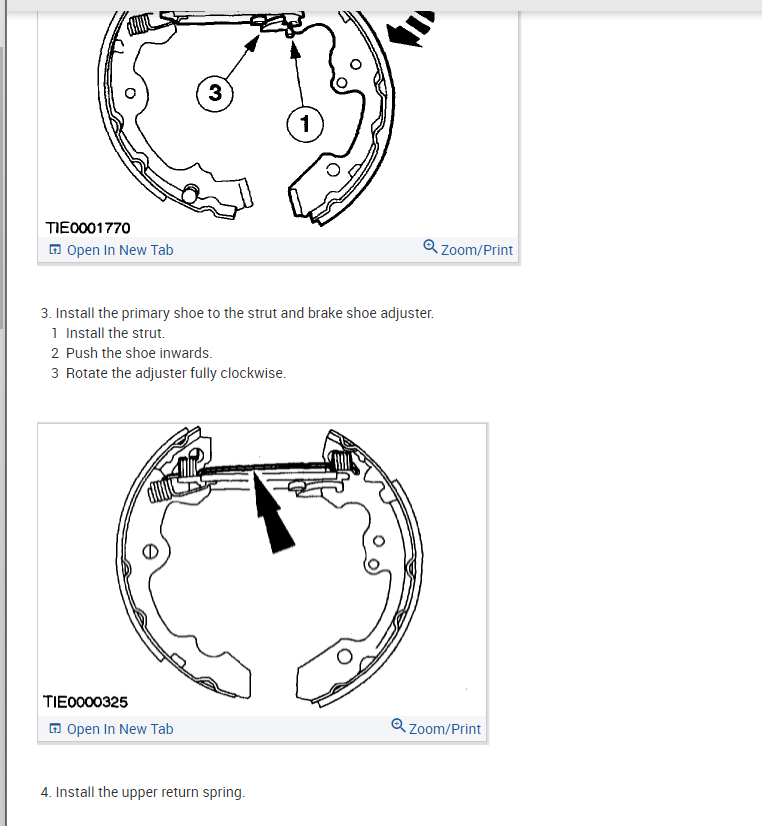 3

1

TIE0001770

Open In New Tab

Zoom/Print

3. Install the primary shoe to the strut and brake shoe adjuster.
1 Install the strut.
2 Push the shoe inwards.
3 Rotate the adjuster fully clockwise.

TIE0000325

Open In New Tab

Zoom/Print

4. Install the upper return spring.