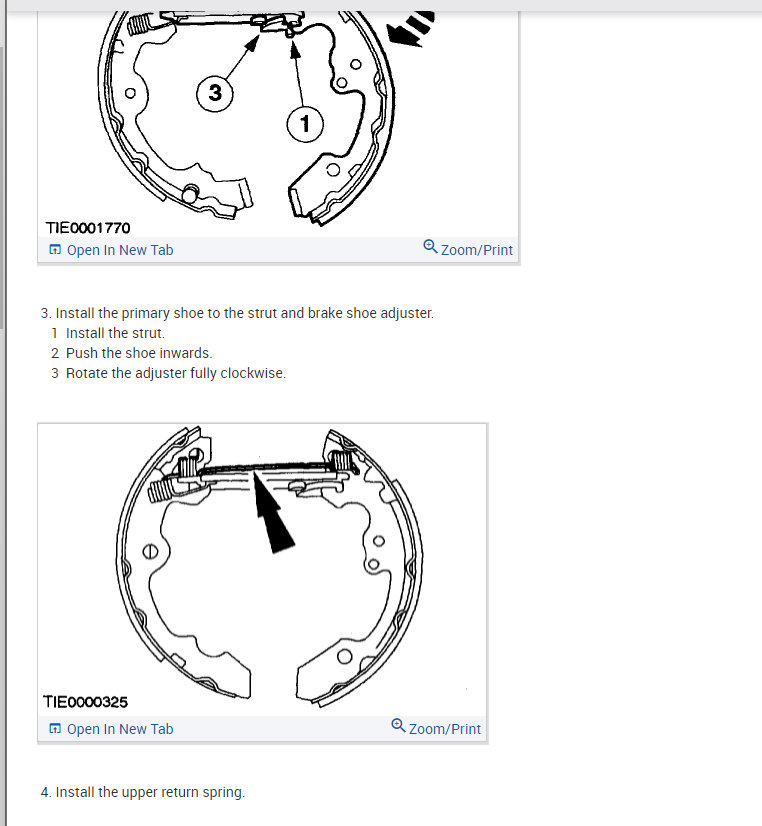 3

1

TIE0001770

Open In New Tab

Zoom/Print

3. Install the primary shoe to the strut and brake shoe adjuster.
1 Install the strut.
2 Push the shoe inwards.
3 Rotate the adjuster fully clockwise.

TIE0000325

Open In New Tab

Zoom/Print

4. Install the upper return spring.