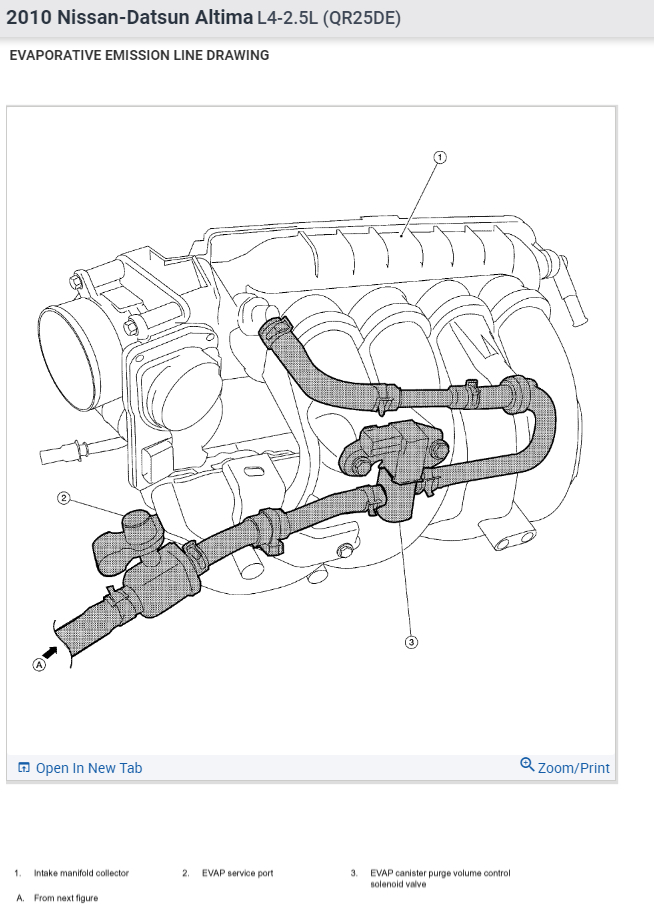 2010 Nissan-Datsun Altima L4-2.5L (QR25DE)

EVAPORATIVE EMISSION LINE DRAWING

1

2

3

A

Open In New Tab

Zoom/Print

1. Intake manifold collector
2. EVAP service port
3. EVAP canister purge volume control solenoid valve
A. From next figure