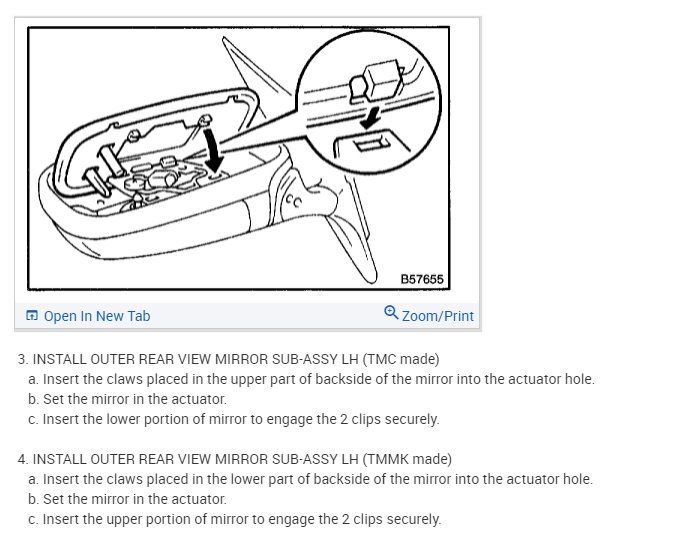 B57655

Open In New Tab

Zoom/Print

3. INSTALL OUTER REAR VIEW MIRROR SUB-ASSY LH (TMC made)
a. Insert the claws placed in the upper part of backside of the mirror into the actuator hole.
b. Set the mirror in the actuator.
c. Insert the lower portion of mirror to engage the 2 clips securely.

4. INSTALL OUTER REAR VIEW MIRROR SUB-ASSY LH (TMMK made)
a. Insert the claws placed in the lower part of backside of the mirror into the actuator hole.
b. Set the mirror in the actuator.
c. Insert the upper portion of mirror to engage the 2 clips securely.