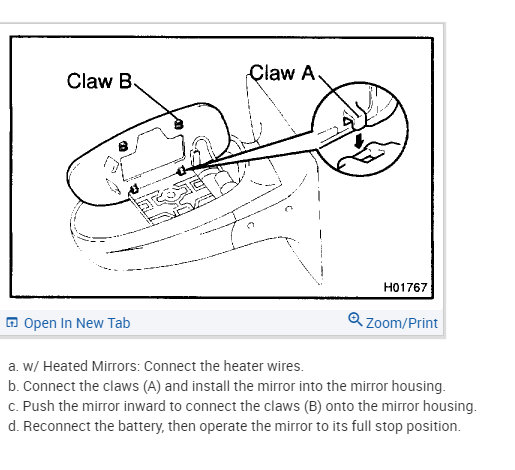 Claw B
Claw A
H01767

Open In New Tab
Zoom/Print

a. w/ Heated Mirrors: Connect the heater wires.
b. Connect the claws (A) and install the mirror into the mirror housing.
c. Push the mirror inward to connect the claws (B) onto the mirror housing.
d. Reconnect the battery, then operate the mirror to its full stop position.