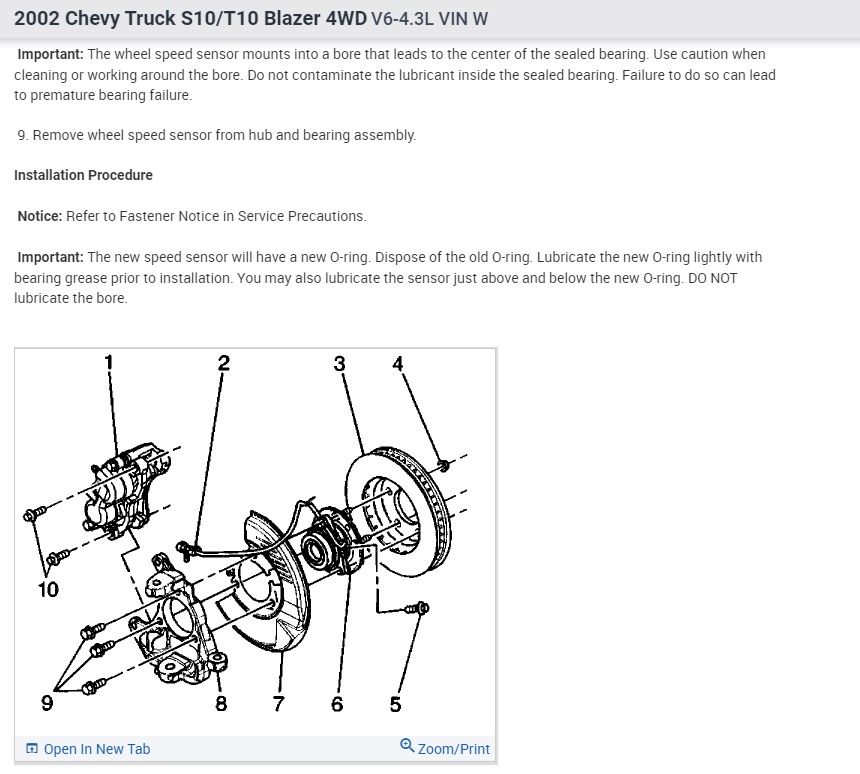 2002 Chevy Truck S10/T10 Blazer 4WD V6-4.3L VIN W

Important: The wheel speed sensor mounts into a bore that leads to the center of the sealed bearing. Use caution when cleaning or working around the bore. Do not contaminate the lubricant inside the sealed bearing. Failure to do so can lead to premature bearing failure.

9. Remove wheel speed sensor from hub and bearing assembly.

Installation Procedure

Notice: Refer to Fastener Notice in Service Precautions.

Important: The new speed sensor will have a new O-ring. Dispose of the old O-ring. Lubricate the new O-ring lightly with bearing grease prior to installation. You may also lubricate the sensor just above and below the new O-ring. DO NOT lubricate the bore.

1 2 3 4
10
9 8 7 6 5

Open In New Tab
Zoom/Print