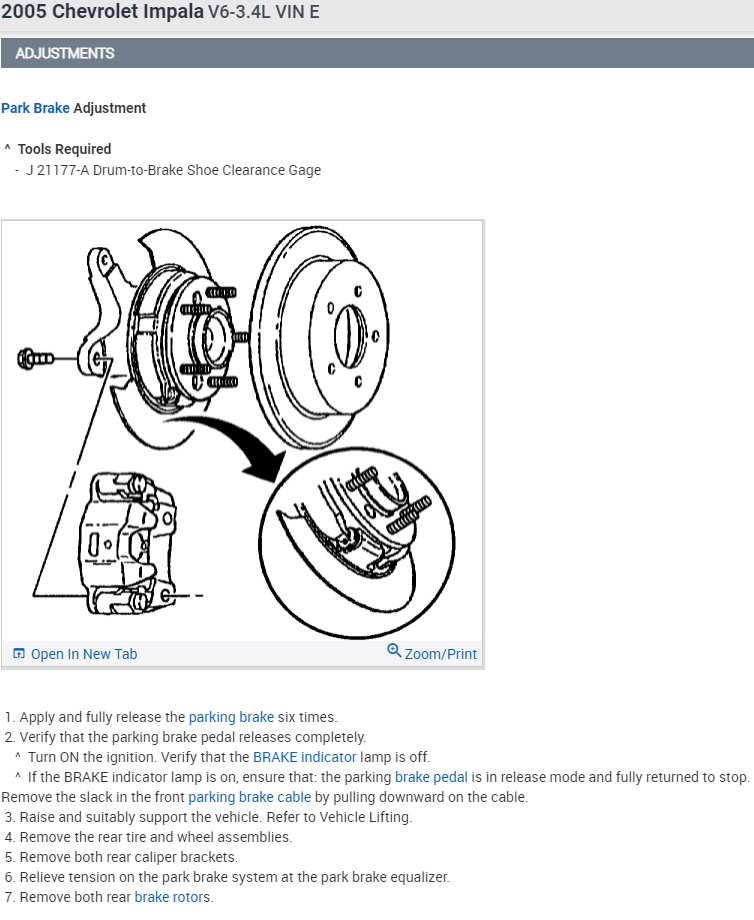 2005 Chevrolet Impala V6-3.4L VIN E

ADJUSTMENTS

Park Brake Adjustment

^ Tools Required
- J 21177-A Drum-to-Brake Shoe Clearance Gage

Open In New Tab
Zoom/Print

1. Apply and fully release the parking brake six times.
2. Verify that the parking brake pedal releases completely.
^ Turn ON the ignition. Verify that the BRAKE indicator lamp is off.
^ If the BRAKE indicator lamp is on, ensure that: the parking brake pedal is in release mode and fully returned to stop. Remove the slack in the front parking brake cable by pulling downward on the cable.
3. Raise and suitably support the vehicle. Refer to Vehicle Lifting.
4. Remove the rear tire and wheel assemblies.
5. Remove both rear caliper brackets.
6. Relieve tension on the park brake system at the park brake equalizer.
7. Remove both rear brake rotors.