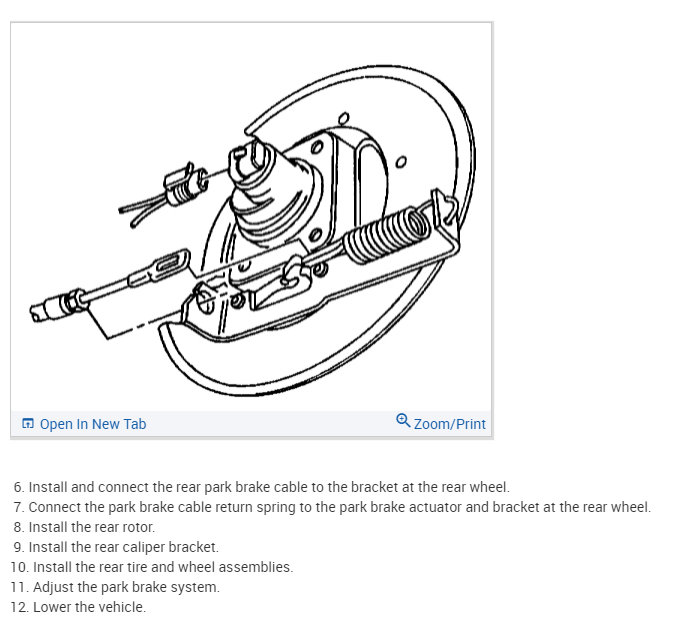 Open In New Tab
Zoom/Print

6. Install and connect the rear park brake cable to the bracket at the rear wheel.
7. Connect the park brake cable return spring to the park brake actuator and bracket at the rear wheel.
8. Install the rear rotor.
9. Install the rear caliper bracket.
10. Install the rear tire and wheel assemblies.
11. Adjust the park brake system.
12. Lower the vehicle.