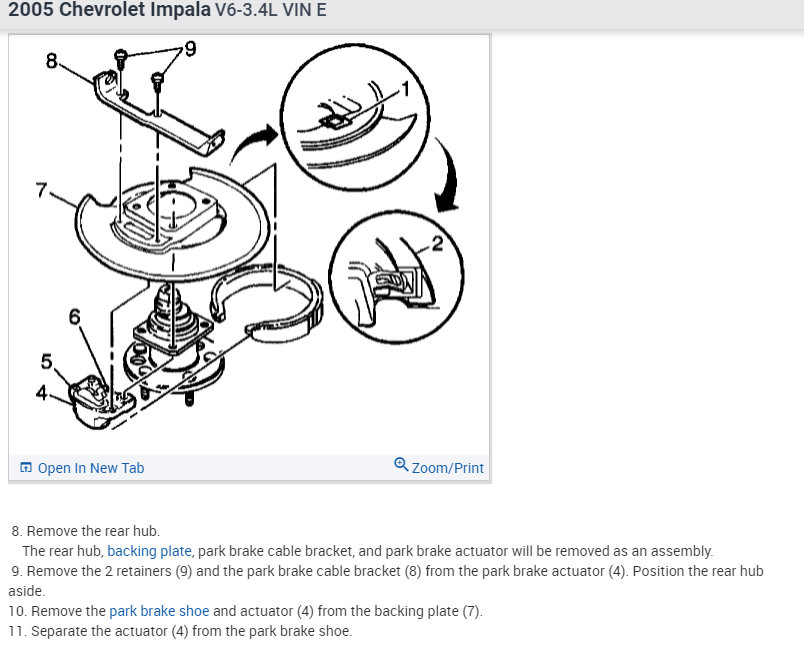 2005 Chevrolet Impala V6-3.4L VIN E

8
9
1
7
2
6
5
4

Open In New Tab
Zoom/Print

8. Remove the rear hub.
The rear hub, backing plate, park brake cable bracket, and park brake actuator will be removed as an assembly.
9. Remove the 2 retainers (9) and the park brake cable bracket (8) from the park brake actuator (4). Position the rear hub aside.
10. Remove the park brake shoe and actuator (4) from the backing plate (7).
11. Separate the actuator (4) from the park brake shoe.