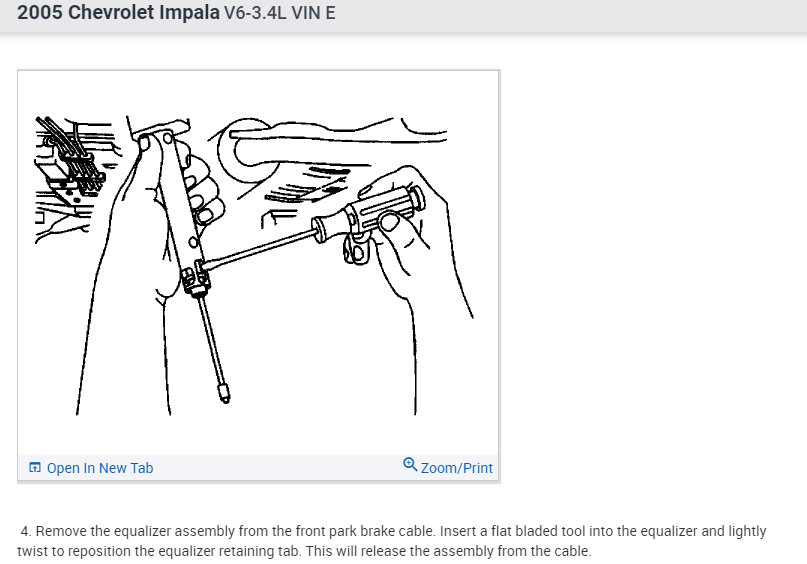 2005 Chevrolet Impala V6-3.4L VIN E

Open In New Tab

Zoom/Print

4. Remove the equalizer assembly from the front park brake cable. Insert a flat bladed tool into the equalizer and lightly twist to reposition the equalizer retaining tab. This will release the assembly from the cable.