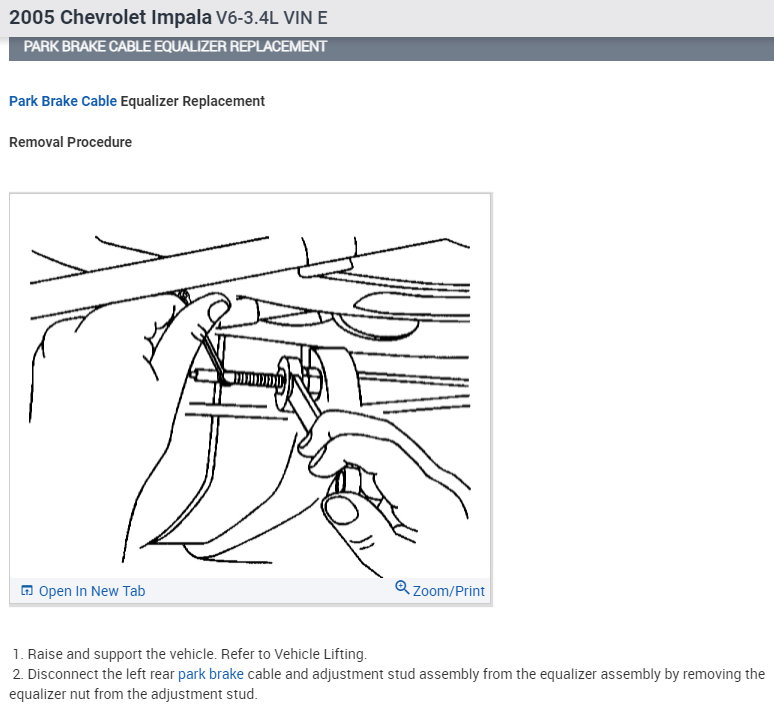 2005 Chevrolet Impala V6-3.4L VIN E

PARK BRAKE CABLE EQUALIZER REPLACEMENT

Park Brake Cable Equalizer Replacement

Removal Procedure

Open In New Tab

Zoom/Print

1. Raise and support the vehicle. Refer to Vehicle Lifting.
2. Disconnect the left rear park brake cable and adjustment stud assembly from the equalizer assembly by removing the equalizer nut from the adjustment stud.