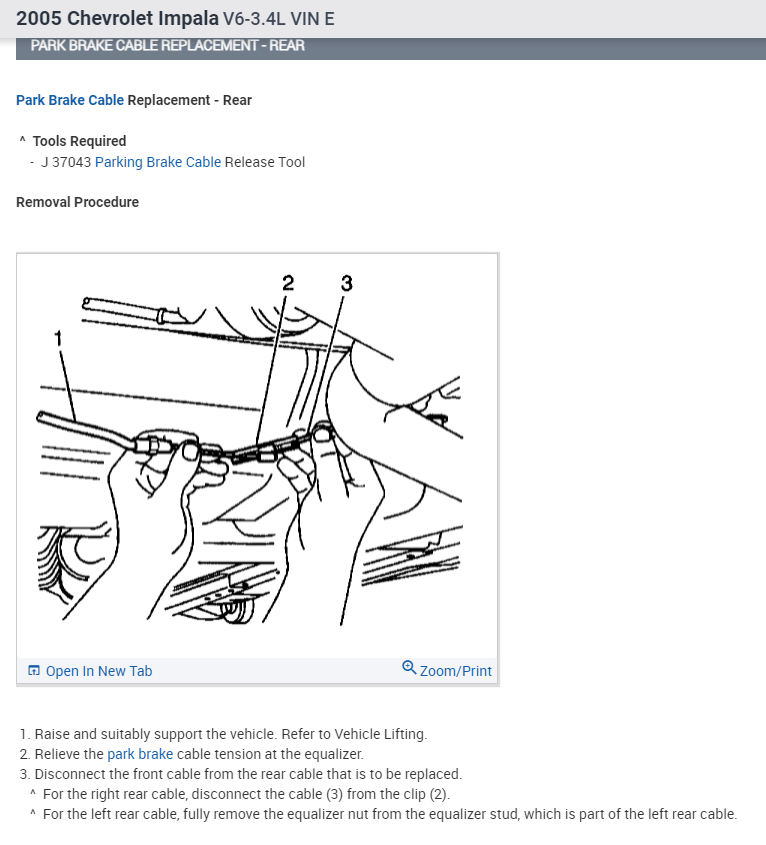 2005 Chevrolet Impala V6-3.4L VIN E

PARK BRAKE CABLE REPLACEMENT - REAR

Park Brake Cable Replacement - Rear

^ Tools Required
- J 37043 Parking Brake Cable Release Tool

Removal Procedure

2 3
1

Open In New Tab Zoom/Print

1. Raise and suitably support the vehicle. Refer to Vehicle Lifting.
2. Relieve the park brake cable tension at the equalizer.
3. Disconnect the front cable from the rear cable that is to be replaced.
^ For the right rear cable, disconnect the cable (3) from the clip (2).
^ For the left rear cable, fully remove the equalizer nut from the equalizer stud, which is part of the left rear cable.