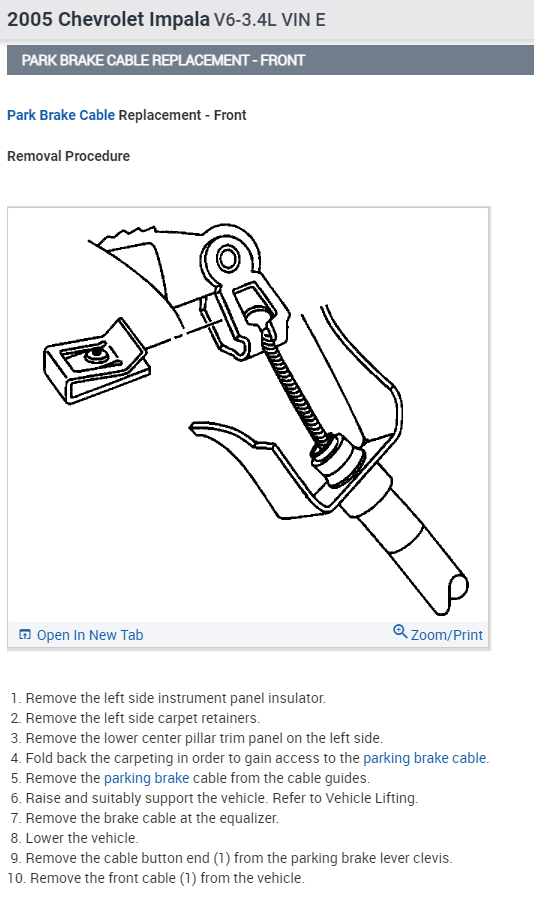 2005 Chevrolet Impala V6-3.4L VIN E

PARK BRAKE CABLE REPLACEMENT - FRONT

Park Brake Cable Replacement - Front

Removal Procedure

Open In New Tab

Zoom/Print

1. Remove the left side instrument panel insulator.
2. Remove the left side carpet retainers.
3. Remove the lower center pillar trim panel on the left side.
4. Fold back the carpeting in order to gain access to the parking brake cable.
5. Remove the parking brake cable from the cable guides.
6. Raise and suitably support the vehicle. Refer to Vehicle Lifting.
7. Remove the brake cable at the equalizer.
8. Lower the vehicle.
9. Remove the cable button end (1) from the parking brake lever clevis.
10. Remove the front cable (1) from the vehicle.