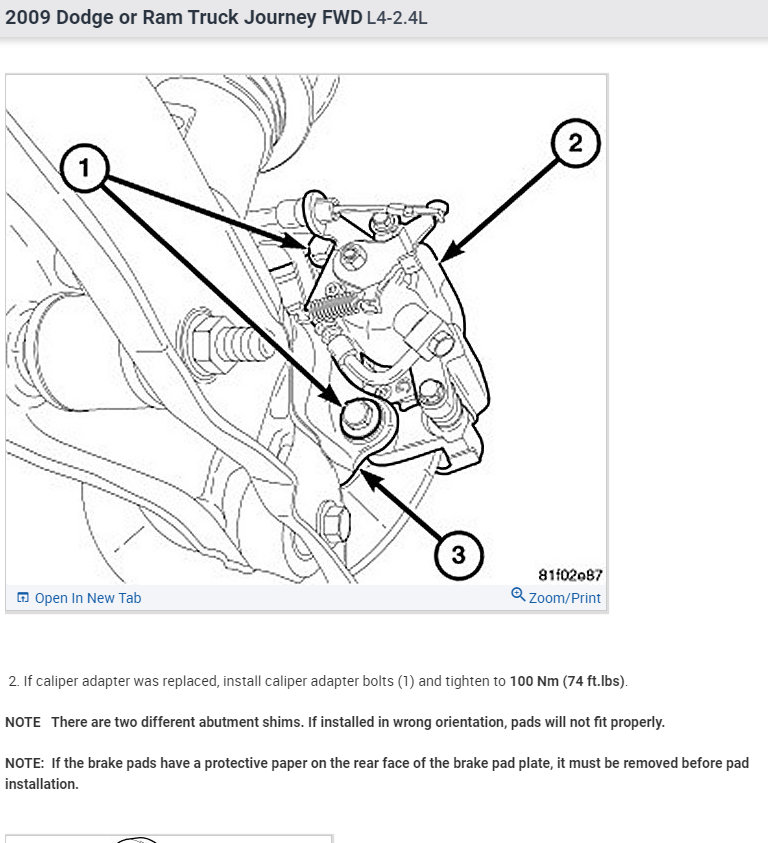 2009 Dodge or Ram Truck Journey FWD L4-2.4L

1

2

3

81f02e87

Open In New Tab

Zoom/Print

2. If caliper adapter was replaced, install caliper adapter bolts (1) and tighten to 100 Nm (74 ft.lbs).

NOTE There are two different abutment shims. If installed in wrong orientation, pads will not fit properly.

NOTE: If the brake pads have a protective paper on the rear face of the brake pad plate, it must be removed before pad installation.