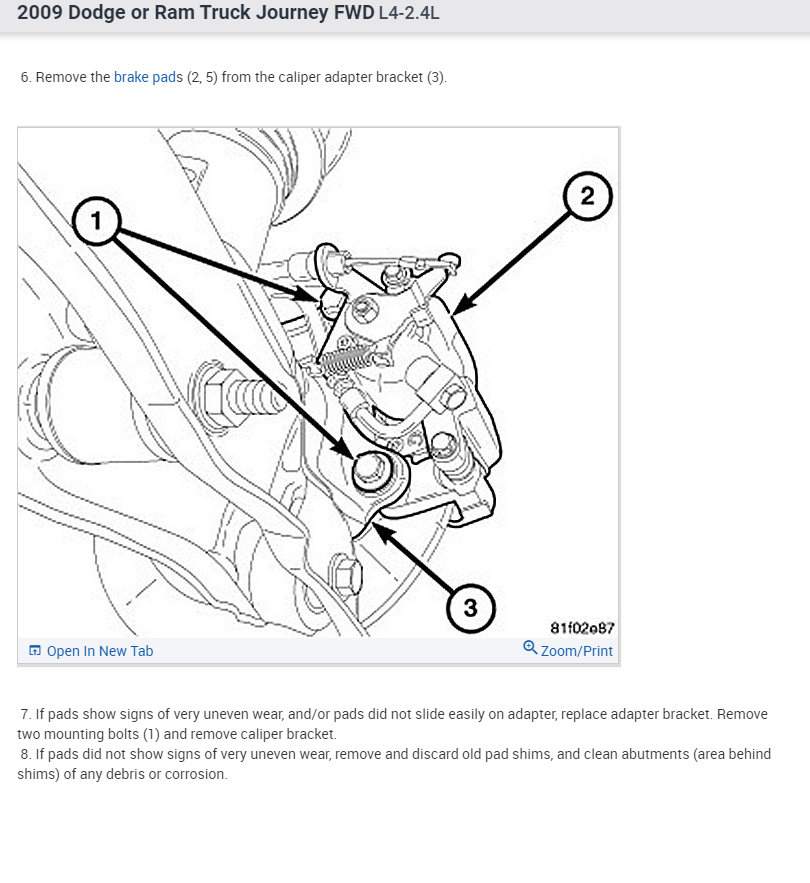 2009 Dodge or Ram Truck Journey FWD L4-2.4L

6. Remove the brake pads (2, 5) from the caliper adapter bracket (3).

1

2

3

81f02e87

Open In New Tab

Zoom/Print

7. If pads show signs of very uneven wear, and/or pads did not slide easily on adapter, replace adapter bracket. Remove two mounting bolts (1) and remove caliper bracket.
8. If pads did not show signs of very uneven wear, remove and discard old pad shims, and clean abutments (area behind shims) of any debris or corrosion.