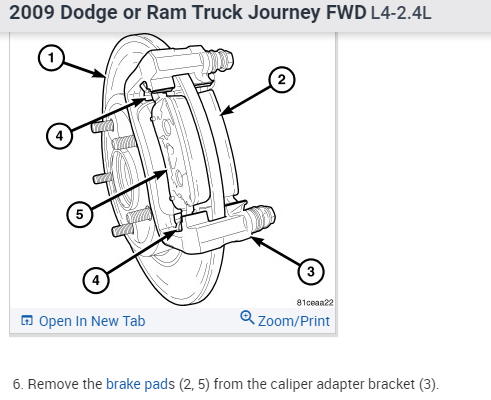 2009 Dodge or Ram Truck Journey FWD L4-2.4L

1
2
4
5
4
3
81ceaa22

Open In New Tab
Zoom/Print

6. Remove the brake pads (2, 5) from the caliper adapter bracket (3).