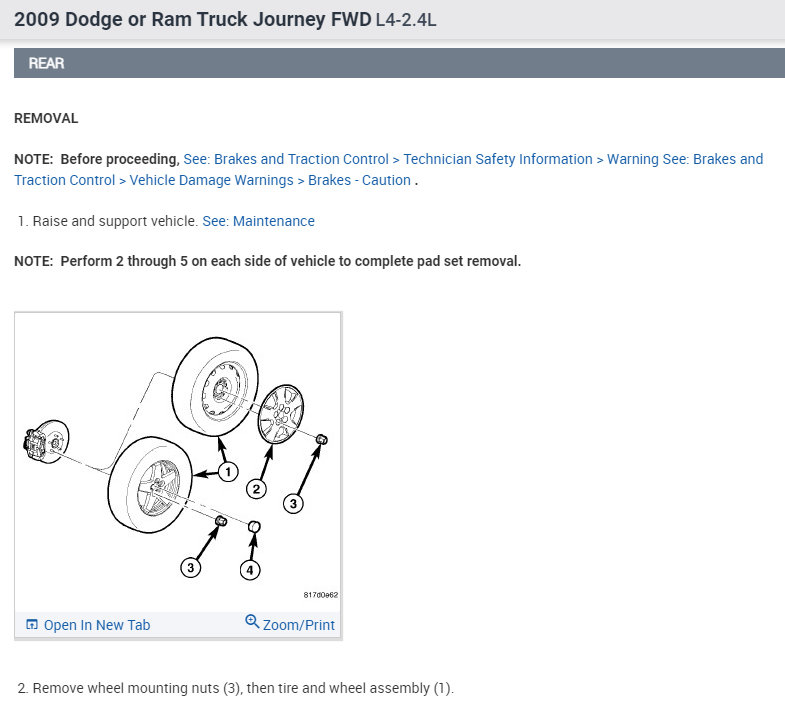 2009 Dodge or Ram Truck Journey FWD L4-2.4L

REAR

REMOVAL

NOTE: Before proceeding, See: Brakes and Traction Control > Technician Safety Information > Warning See: Brakes and Traction Control > Vehicle Damage Warnings > Brakes - Caution .

1. Raise and support vehicle. See: Maintenance

NOTE: Perform 2 through 5 on each side of vehicle to complete pad set removal.

1
2
3
3
4
817d0a62

Open In New Tab
Zoom/Print

2. Remove wheel mounting nuts (3), then tire and wheel assembly (1).