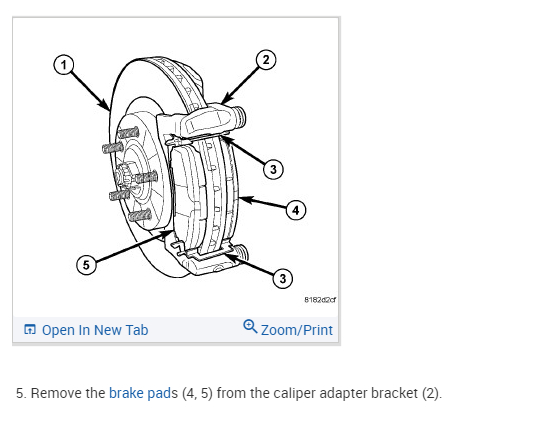 1
2
3
4
5
3
8182d2cf
Open In New Tab
Zoom/Print

5. Remove the brake pads (4, 5) from the caliper adapter bracket (2).