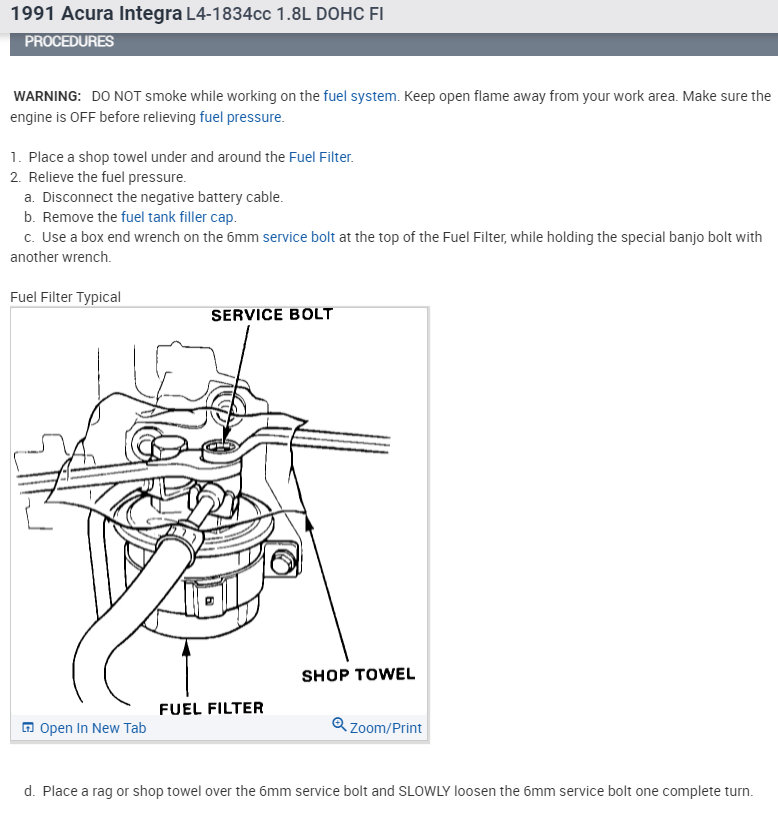 1991 Acura Integra L4-1834cc 1.8L DOHC FI

PROCEDURES

WARNING: DO NOT smoke while working on the fuel system. Keep open flame away from your work area. Make sure the engine is OFF before relieving fuel pressure.

1. Place a shop towel under and around the Fuel Filter.
2. Relieve the fuel pressure.
a. Disconnect the negative battery cable.
b. Remove the fuel tank filler cap.
c. Use a box end wrench on the 6mm service bolt at the top of the Fuel Filter, while holding the special banjo bolt with another wrench.

Fuel Filter Typical

SERVICE BOLT

SHOP TOWEL

FUEL FILTER

Open In New Tab

Zoom/Print

d. Place a rag or shop towel over the 6mm service bolt and SLOWLY loosen the 6mm service bolt one complete turn.