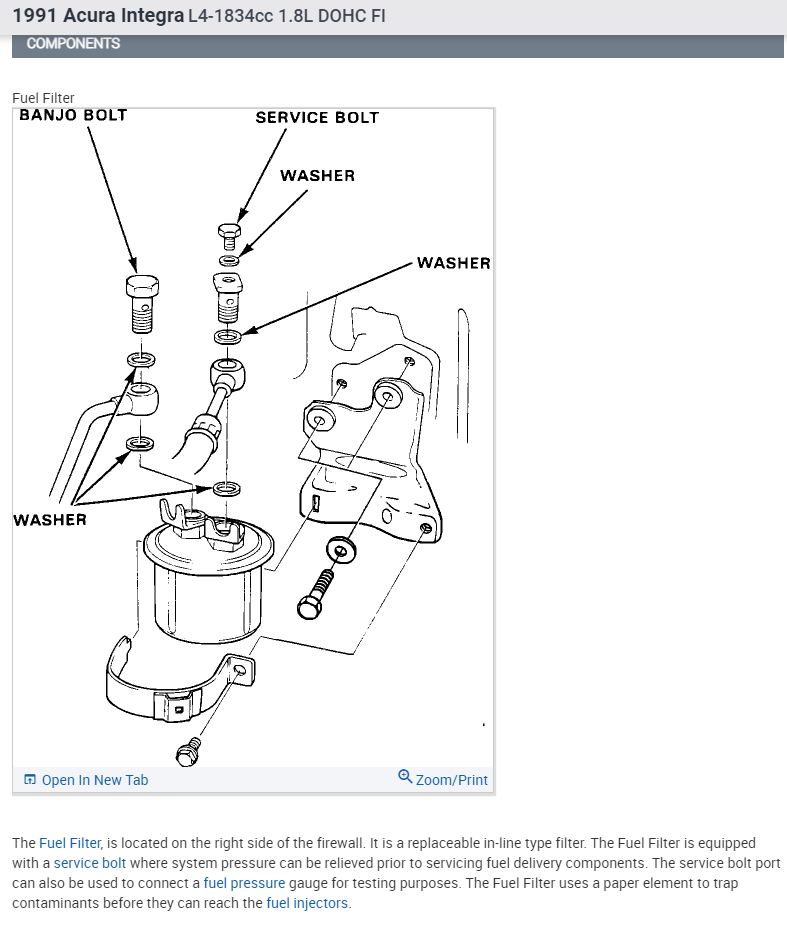 1991 Acura Integra L4-1834cc 1.8L DOHC FI

COMPONENTS

Fuel Filter

BANJO BOLT

SERVICE BOLT

WASHER

WASHER

WASHER

Open In New Tab

Zoom/Print

The Fuel Filter, is located on the right side of the firewall. It is a replaceable in-line type filter. The Fuel Filter is equipped with a service bolt where system pressure can be relieved prior to servicing fuel delivery components. The service bolt port can also be used to connect a fuel pressure gauge for testing purposes. The Fuel Filter uses a paper element to trap contaminants before they can reach the fuel injectors.