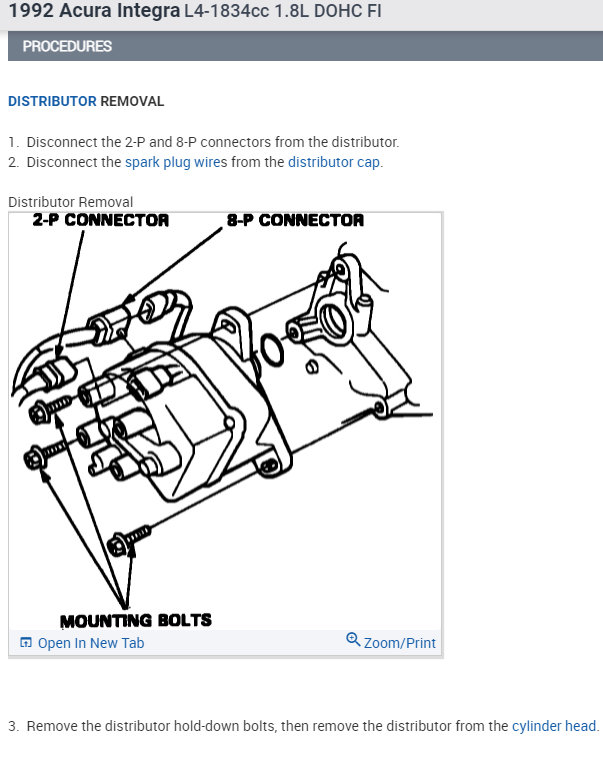 1992 Acura Integra L4-1834cc 1.8L DOHC FI

PROCEDURES

DISTRIBUTOR REMOVAL

1. Disconnect the 2-P and 8-P connectors from the distributor.
2. Disconnect the spark plug wires from the distributor cap.

Distributor Removal

2-P CONNECTOR

8-P CONNECTOR

MOUNTING BOLTS

Open In New Tab

Zoom/Print

3. Remove the distributor hold-down bolts, then remove the distributor from the cylinder head.