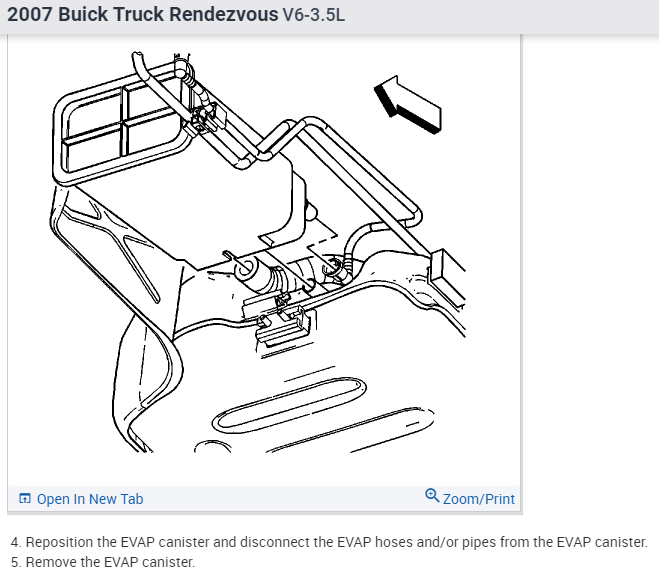 2007 Buick Truck Rendezvous V6-3.5L

Open In New Tab

Zoom/Print

4. Reposition the EVAP canister and disconnect the EVAP hoses and/or pipes from the EVAP canister.
5. Remove the EVAP canister.