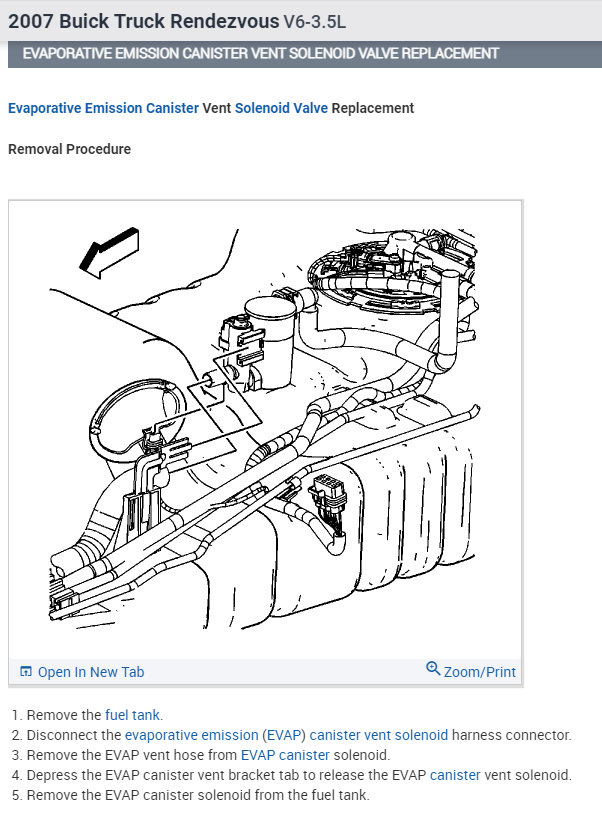 2007 Buick Truck Rendezvous V6-3.5L

EVAPORATIVE EMISSION CANISTER VENT SOLENOID VALVE REPLACEMENT

Evaporative Emission Canister Vent Solenoid Valve Replacement

Removal Procedure

Open In New Tab

Zoom/Print

1. Remove the fuel tank.
2. Disconnect the evaporative emission (EVAP) canister vent solenoid harness connector.
3. Remove the EVAP vent hose from EVAP canister solenoid.
4. Depress the EVAP canister vent bracket tab to release the EVAP canister vent solenoid.
5. Remove the EVAP canister solenoid from the fuel tank.