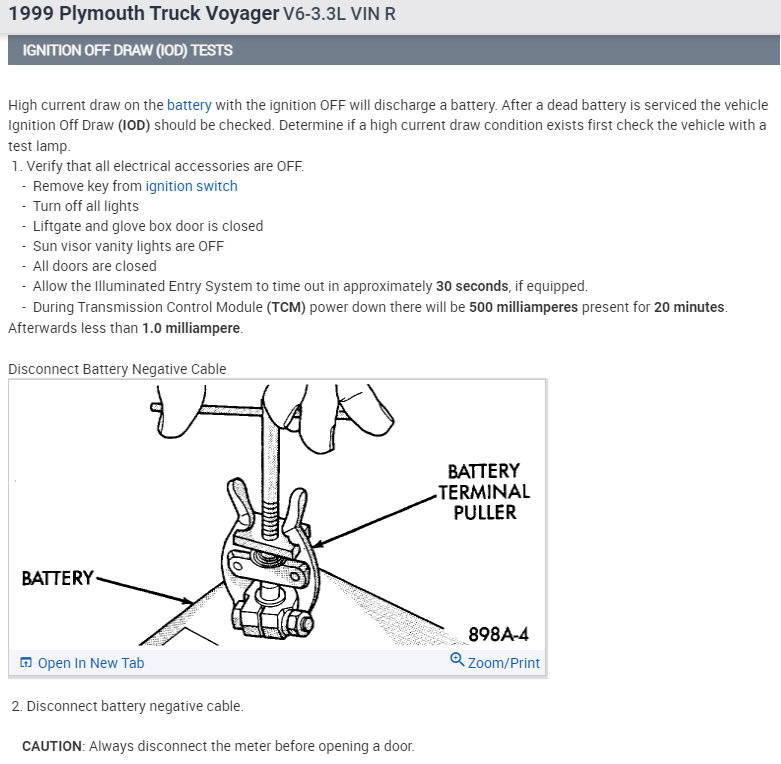 1999 Plymouth Truck Voyager V6-3.3L VIN R

IGNITION OFF DRAW (IOD) TESTS

High current draw on the battery with the ignition OFF will discharge a battery. After a dead battery is serviced the vehicle Ignition Off Draw (IOD) should be checked. Determine if a high current draw condition exists first check the vehicle with a test lamp.

1. Verify that all electrical accessories are OFF.
- Remove key from ignition switch
- Turn off all lights
- Liftgate and glove box door is closed
- Sun visor vanity lights are OFF
- All doors are closed
- Allow the Illuminated Entry System to time out in approximately 30 seconds, if equipped.
- During Transmission Control Module (TCM) power down there will be 500 milliamperes present for 20 minutes. Afterwards less than 1.0 milliampere.

Disconnect Battery Negative Cable

BATTERY TERMINAL PULLER

BATTERY

898A-4

Open In New Tab

Zoom/Print

2. Disconnect battery negative cable.

CAUTION: Always disconnect the meter before opening a door.