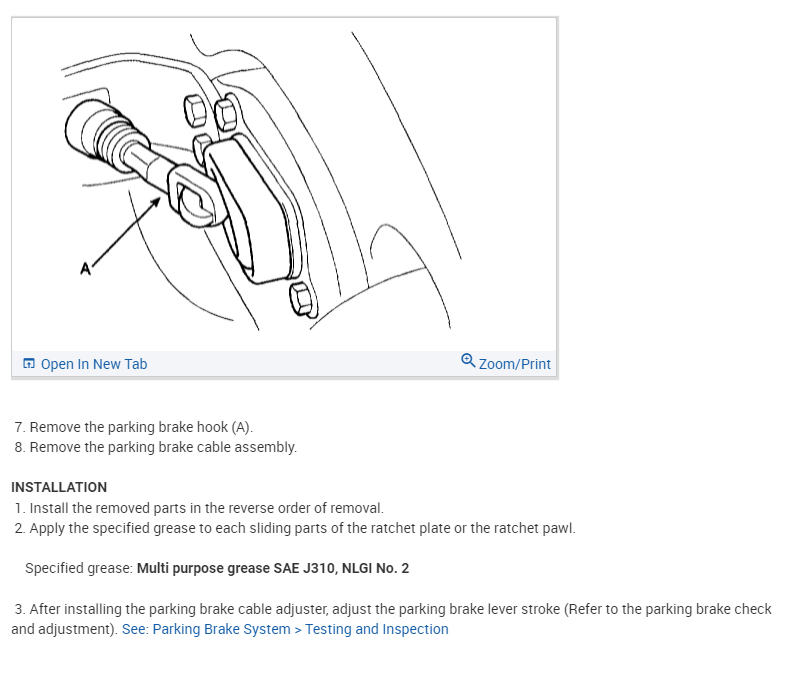 A

Open In New Tab

Zoom/Print

7. Remove the parking brake hook (A).
8. Remove the parking brake cable assembly.

INSTALLATION
1. Install the removed parts in the reverse order of removal.
2. Apply the specified grease to each sliding parts of the ratchet plate or the ratchet pawl.

Specified grease: Multi purpose grease SAE J310, NLGI No. 2

3. After installing the parking brake cable adjuster, adjust the parking brake lever stroke (Refer to the parking brake check and adjustment). See: Parking Brake System > Testing and Inspection