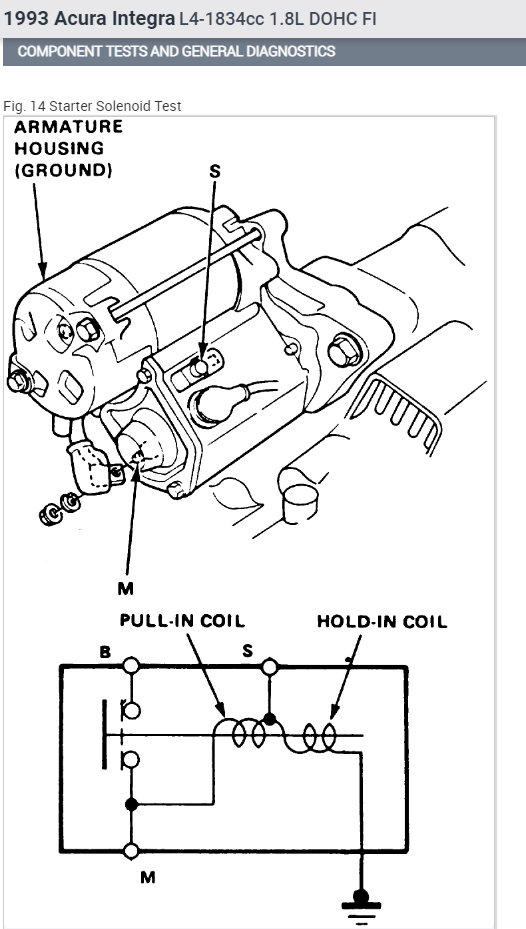 1993 Acura Integra L4-1834cc 1.8L DOHC FI

COMPONENT TESTS AND GENERAL DIAGNOSTICS

Fig. 14 Starter Solenoid Test

ARMATURE HOUSING (GROUND)

S

M

PULL-IN COIL

HOLD-IN COIL

B

S

M