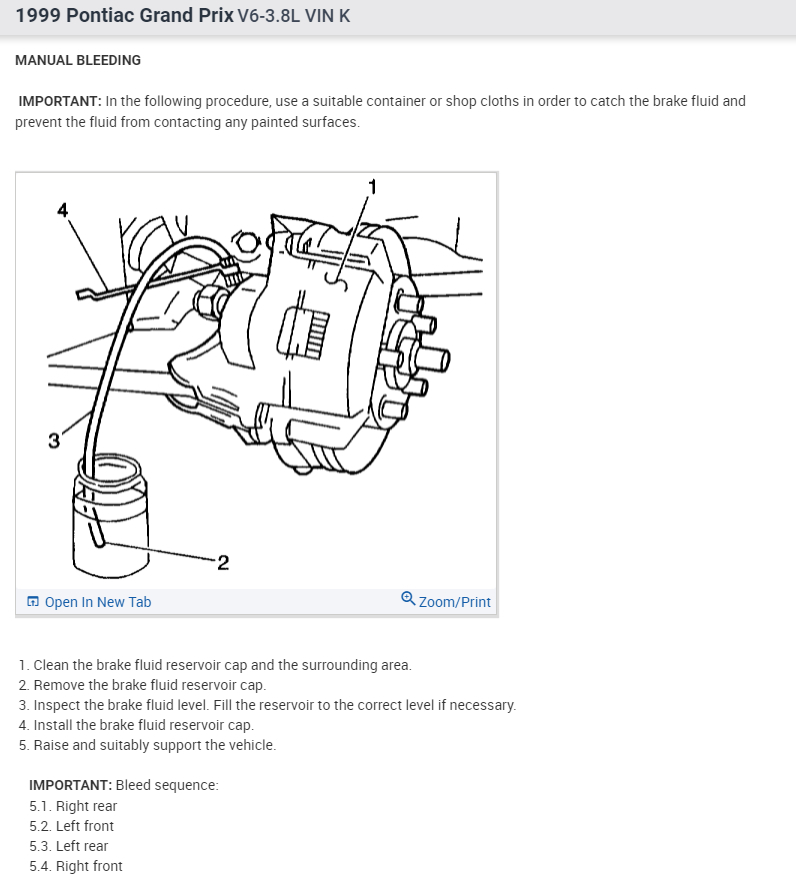 1999 Pontiac Grand Prix V6-3.8L VIN K

MANUAL BLEEDING

IMPORTANT: In the following procedure, use a suitable container or shop cloths in order to catch the brake fluid and prevent the fluid from contacting any painted surfaces.

1

4

3

2

Open In New Tab

Zoom/Print

1. Clean the brake fluid reservoir cap and the surrounding area.
2. Remove the brake fluid reservoir cap.
3. Inspect the brake fluid level. Fill the reservoir to the correct level if necessary.
4. Install the brake fluid reservoir cap.
5. Raise and suitably support the vehicle.

IMPORTANT: Bleed sequence:
5.1. Right rear
5.2. Left front
5.3. Left rear
5.4. Right front