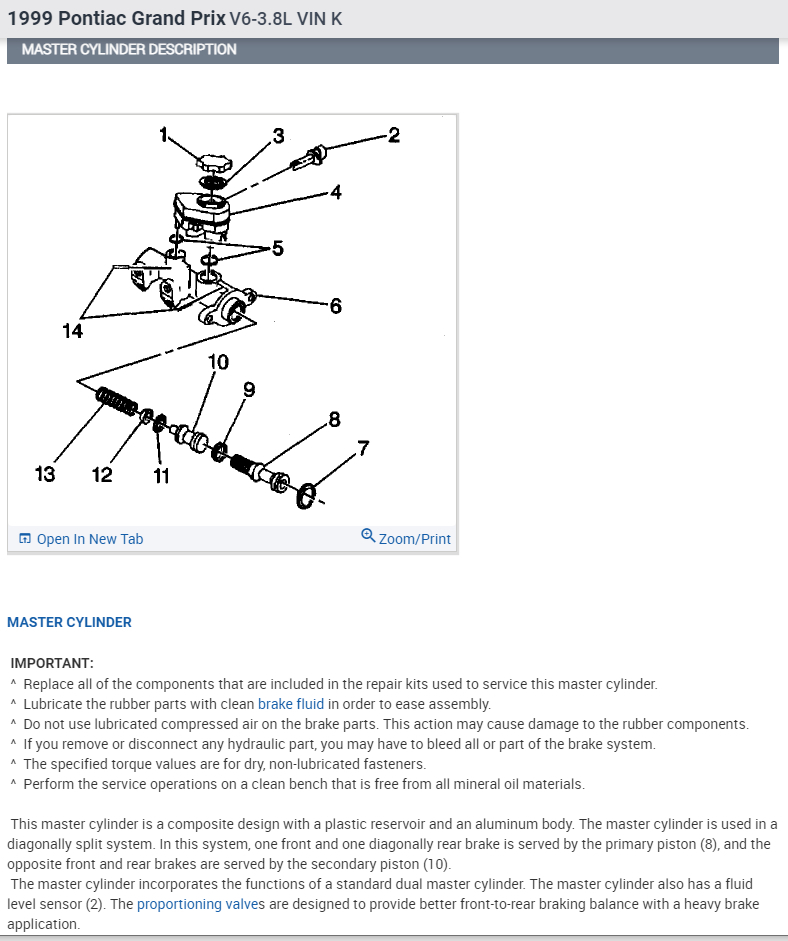 1999 Pontiac Grand Prix V6-3.8L VIN K

MASTER CYLINDER DESCRIPTION

1
3
2
4
5
6
14
10
9
8
7
13
12
11

Open In New Tab
Zoom/Print

MASTER CYLINDER

IMPORTANT:
^ Replace all of the components that are included in the repair kits used to service this master cylinder.
^ Lubricate the rubber parts with clean brake fluid in order to ease assembly.
^ Do not use lubricated compressed air on the brake parts. This action may cause damage to the rubber components.
^ If you remove or disconnect any hydraulic part, you may have to bleed all or part of the brake system.
^ The specified torque values are for dry, non-lubricated fasteners.
^ Perform the service operations on a clean bench that is free from all mineral oil materials.

This master cylinder is a composite design with a plastic reservoir and an aluminum body. The master cylinder is used in a diagonally split system. In this system, one front and one diagonally rear brake is served by the primary piston (8), and the opposite front and rear brakes are served by the secondary piston (10).
The master cylinder incorporates the functions of a standard dual master cylinder. The master cylinder also has a fluid level sensor (2). The proportioning valves are designed to provide better front-to-rear braking balance with a heavy brake application.