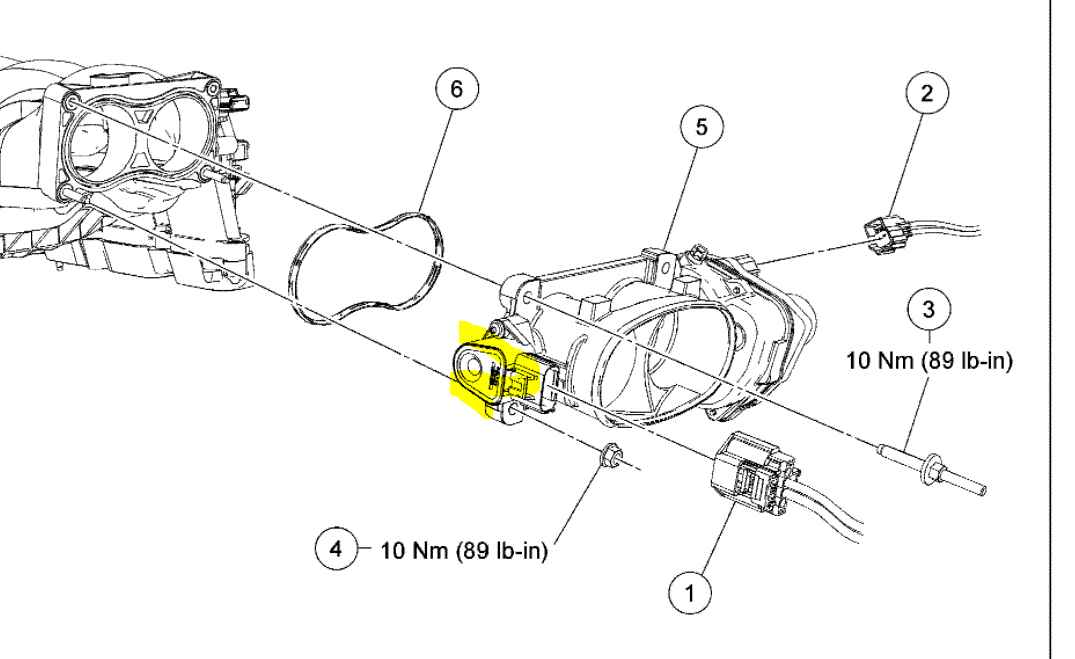 6

5

2

3

10 Nm (89 lb-in)

4

10 Nm (89 lb-in)

1