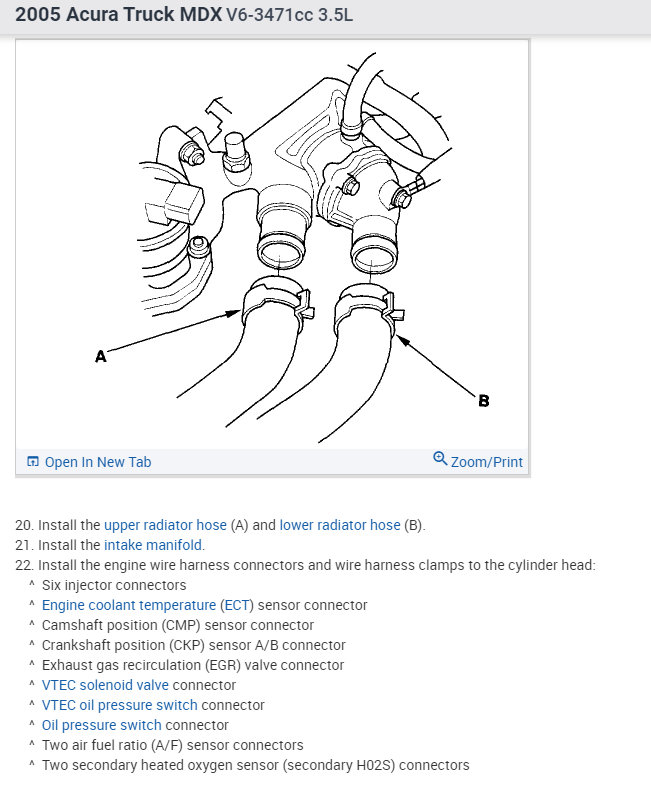 2005 Acura Truck MDX V6-3471cc 3.5L

A

B

Open In New Tab

Zoom/Print

20. Install the upper radiator hose (A) and lower radiator hose (B).
21. Install the intake manifold.
22. Install the engine wire harness connectors and wire harness clamps to the cylinder head:
^ Six injector connectors
^ Engine coolant temperature (ECT) sensor connector
^ Camshaft position (CMP) sensor connector
^ Crankshaft position (CKP) sensor A/B connector
^ Exhaust gas recirculation (EGR) valve connector
^ VTEC solenoid valve connector
^ VTEC oil pressure switch connector
^ Oil pressure switch connector
^ Two air fuel ratio (A/F) sensor connectors
^ Two secondary heated oxygen sensor (secondary H02S) connectors