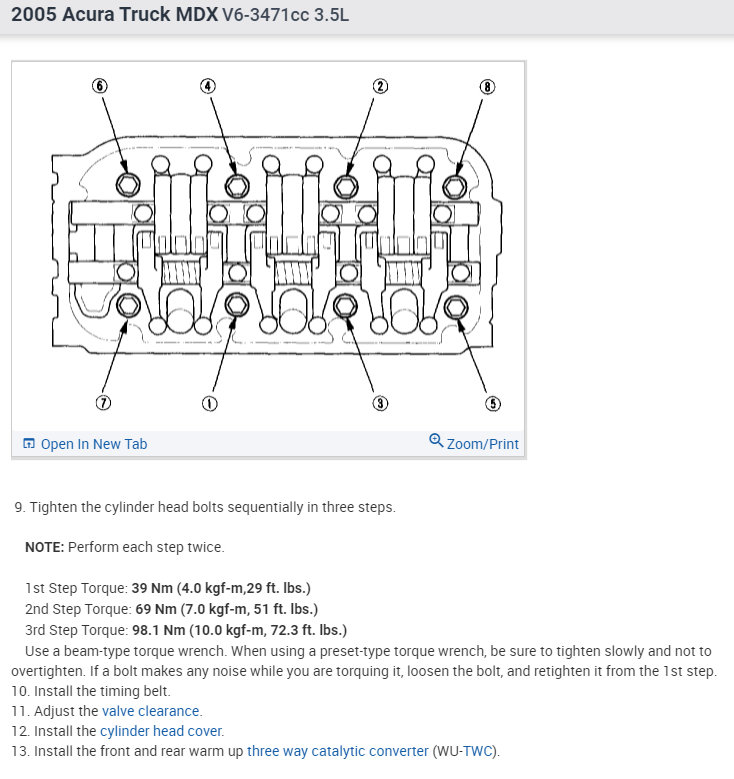 2005 Acura Truck MDX V6-3471cc 3.5L

⑥ ④ ② ⑧

⑦ ① ③ ⑤

Open In New Tab Zoom/Print

9. Tighten the cylinder head bolts sequentially in three steps.

NOTE: Perform each step twice.

1st Step Torque: 39 Nm (4.0 kgf-m,29 ft. lbs.)
2nd Step Torque: 69 Nm (7.0 kgf-m, 51 ft. lbs.)
3rd Step Torque: 98.1 Nm (10.0 kgf-m, 72.3 ft. lbs.)
Use a beam-type torque wrench. When using a preset-type torque wrench, be sure to tighten slowly and not to overtighten. If a bolt makes any noise while you are torquing it, loosen the bolt, and retighten it from the 1st step.
10. Install the timing belt.
11. Adjust the valve clearance.
12. Install the cylinder head cover.
13. Install the front and rear warm up three way catalytic converter (WU-TWC).