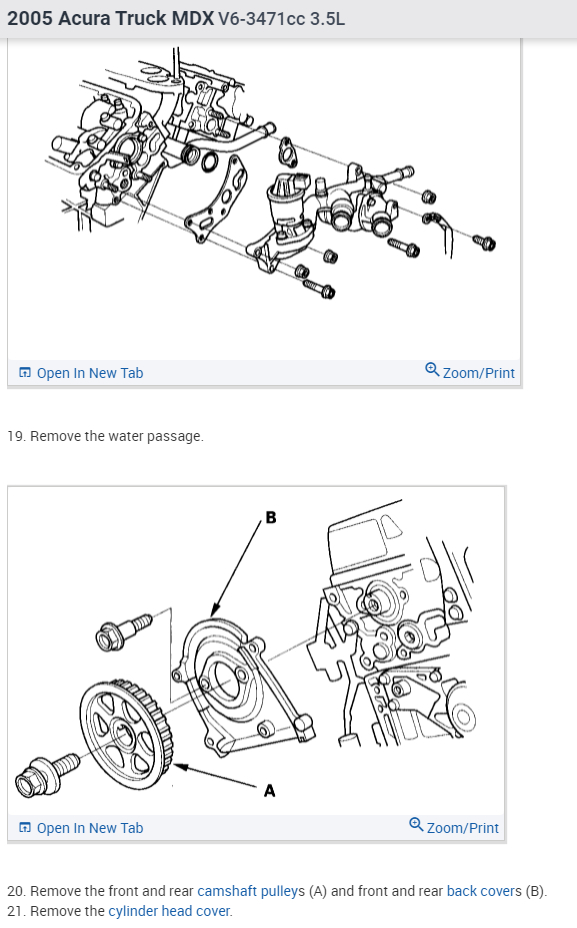 2005 Acura Truck MDX V6-3471cc 3.5L

Open In New Tab

Zoom/Print

19. Remove the water passage.

B

A

Open In New Tab

Zoom/Print

20. Remove the front and rear camshaft pulleys (A) and front and rear back covers (B).
21. Remove the cylinder head cover.