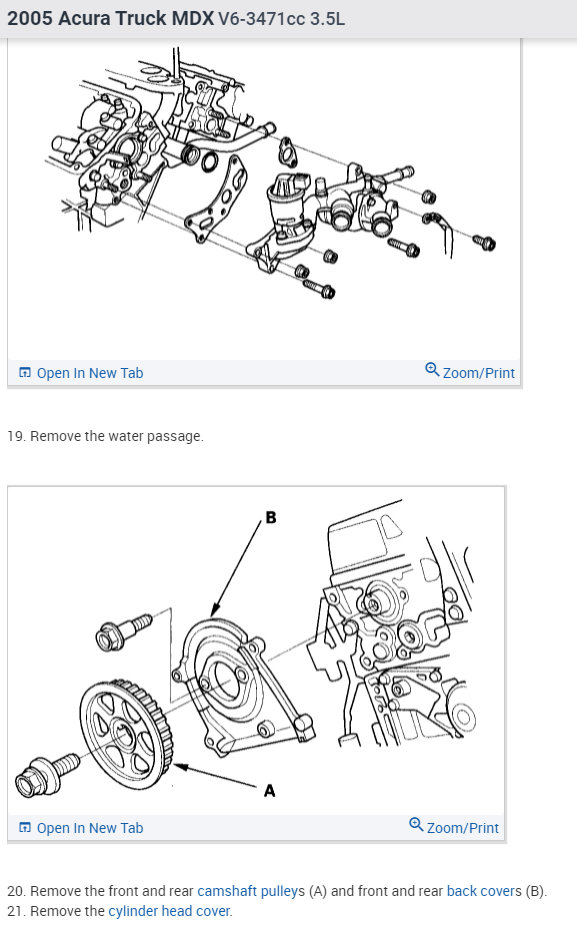 2005 Acura Truck MDX V6-3471cc 3.5L

Open In New Tab

Zoom/Print

19. Remove the water passage.

B

A

Open In New Tab

Zoom/Print

20. Remove the front and rear camshaft pulleys (A) and front and rear back covers (B).
21. Remove the cylinder head cover.