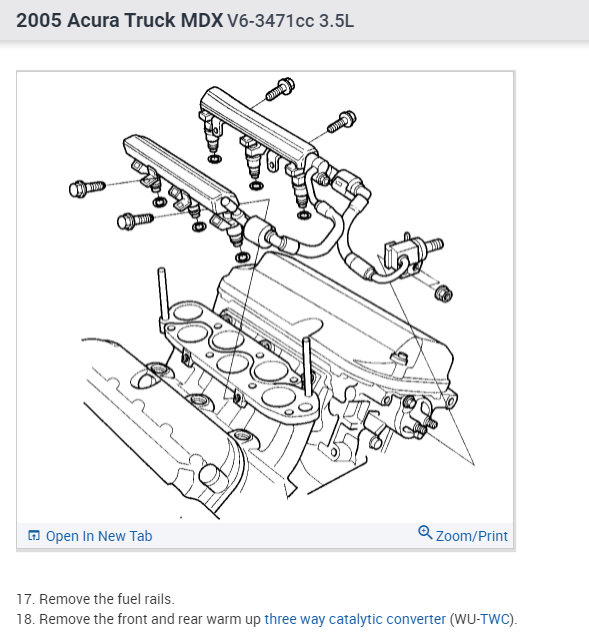 2005 Acura Truck MDX V6-3471cc 3.5L

Open In New Tab

Zoom/Print

17. Remove the fuel rails.
18. Remove the front and rear warm up three way catalytic converter (WU-TWC).