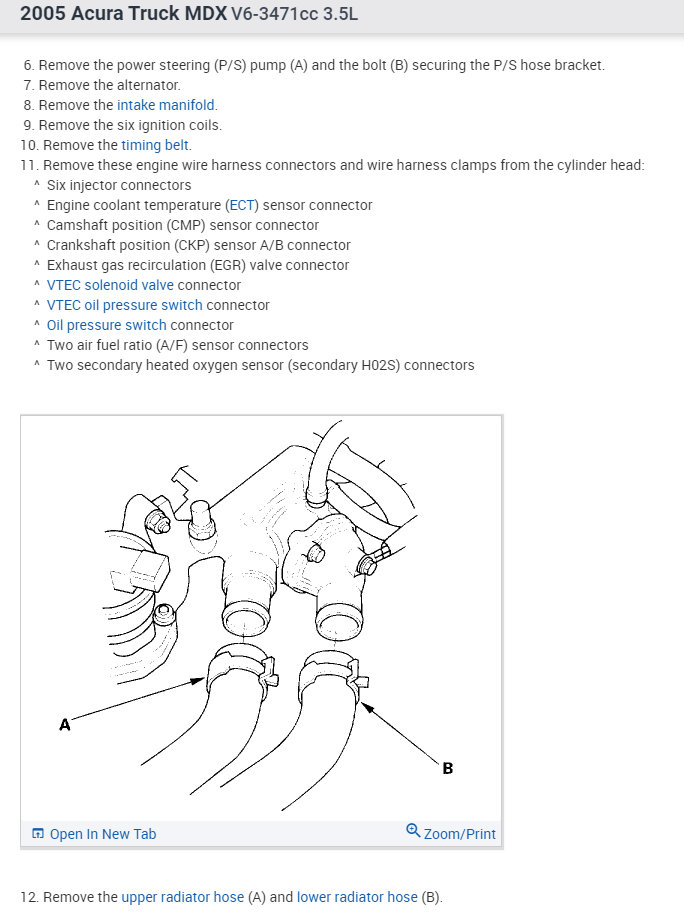 2005 Acura Truck MDX V6-3471cc 3.5L

6. Remove the power steering (P/S) pump (A) and the bolt (B) securing the P/S hose bracket.
7. Remove the alternator.
8. Remove the intake manifold.
9. Remove the six ignition coils.
10. Remove the timing belt.
11. Remove these engine wire harness connectors and wire harness clamps from the cylinder head:
^ Six injector connectors
^ Engine coolant temperature (ECT) sensor connector
^ Camshaft position (CMP) sensor connector
^ Crankshaft position (CKP) sensor A/B connector
^ Exhaust gas recirculation (EGR) valve connector
^ VTEC solenoid valve connector
^ VTEC oil pressure switch connector
^ Oil pressure switch connector
^ Two air fuel ratio (A/F) sensor connectors
^ Two secondary heated oxygen sensor (secondary H02S) connectors

A

B

Open In New Tab

Zoom/Print

12. Remove the upper radiator hose (A) and lower radiator hose (B).