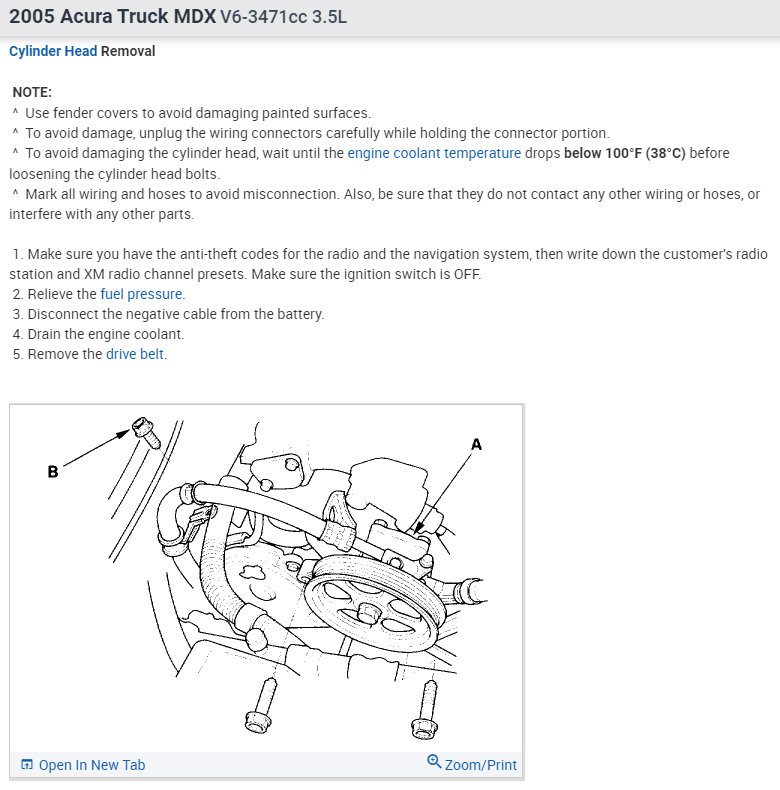 2005 Acura Truck MDX V6-3471cc 3.5L

Cylinder Head Removal

NOTE:
^ Use fender covers to avoid damaging painted surfaces.
^ To avoid damage, unplug the wiring connectors carefully while holding the connector portion.
^ To avoid damaging the cylinder head, wait until the engine coolant temperature drops below 100°F (38°C) before loosening the cylinder head bolts.
^ Mark all wiring and hoses to avoid misconnection. Also, be sure that they do not contact any other wiring or hoses, or interfere with any other parts.

1. Make sure you have the anti-theft codes for the radio and the navigation system, then write down the customer's radio station and XM radio channel presets. Make sure the ignition switch is OFF.
2. Relieve the fuel pressure.
3. Disconnect the negative cable from the battery.
4. Drain the engine coolant.
5. Remove the drive belt.

B

A

Open In New Tab

Zoom/Print