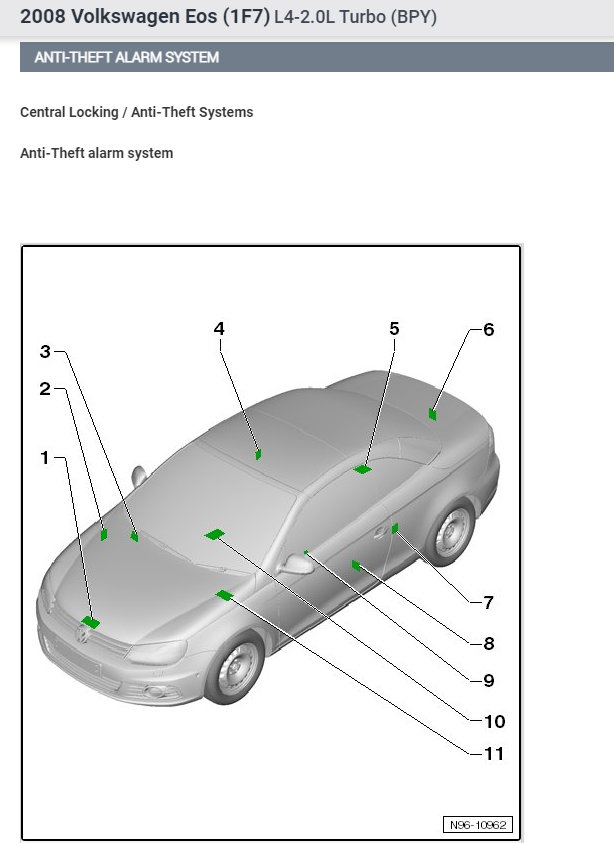 2008 Volkswagen Eos (1F7) L4-2.0L Turbo (BPY)

ANTI-THEFT ALARM SYSTEM

Central Locking / Anti-Theft Systems

Anti-Theft alarm system

4
5
6
3
2
1
7
8
9
10
11

N96-10962