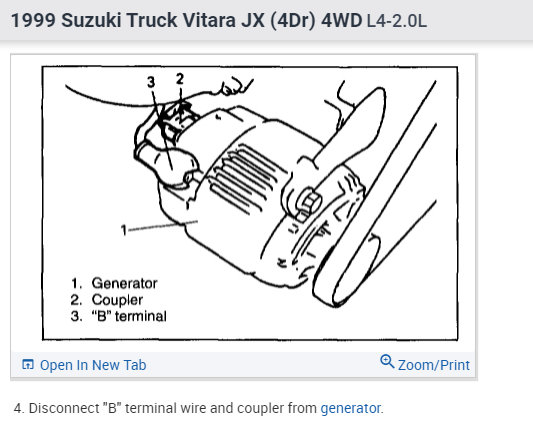 1999 Suzuki Truck Vitara JX (4Dr) 4WD L4-2.0L

3 2

1

1. Generator
2. Coupler
3. "B" terminal

Open In New Tab

Zoom/Print

4. Disconnect "B" terminal wire and coupler from generator.