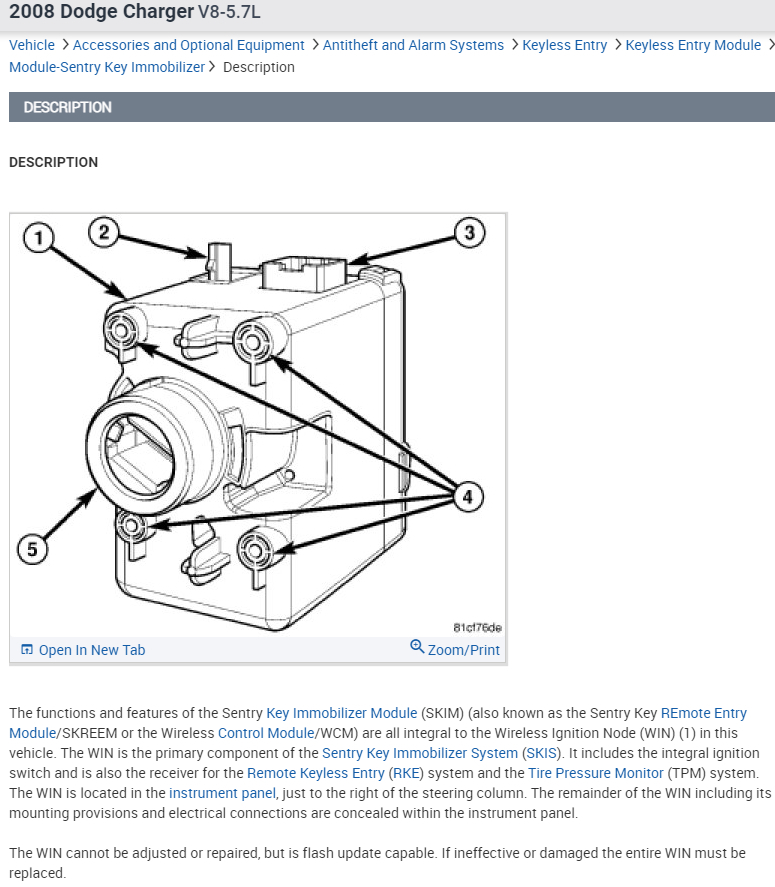 2008 Dodge Charger V8-5.7L

Vehicle > Accessories and Optional Equipment > Antitheft and Alarm Systems > Keyless Entry > Keyless Entry Module > Module-Sentry Key Immobilizer > Description

DESCRIPTION

DESCRIPTION

1
2
3
4
5
81cf76de

Open In New Tab
Zoom/Print

The functions and features of the Sentry Key Immobilizer Module (SKIM) (also known as the Sentry Key REmote Entry Module/SKREEM or the Wireless Control Module/WCM) are all integral to the Wireless Ignition Node (WIN) (1) in this vehicle. The WIN is the primary component of the Sentry Key Immobilizer System (SKIS). It includes the integral ignition switch and is also the receiver for the Remote Keyless Entry (RKE) system and the Tire Pressure Monitor (TPM) system. The WIN is located in the instrument panel, just to the right of the steering column. The remainder of the WIN including its mounting provisions and electrical connections are concealed within the instrument panel.

The WIN cannot be adjusted or repaired, but is flash update capable. If ineffective or damaged the entire WIN must be replaced.