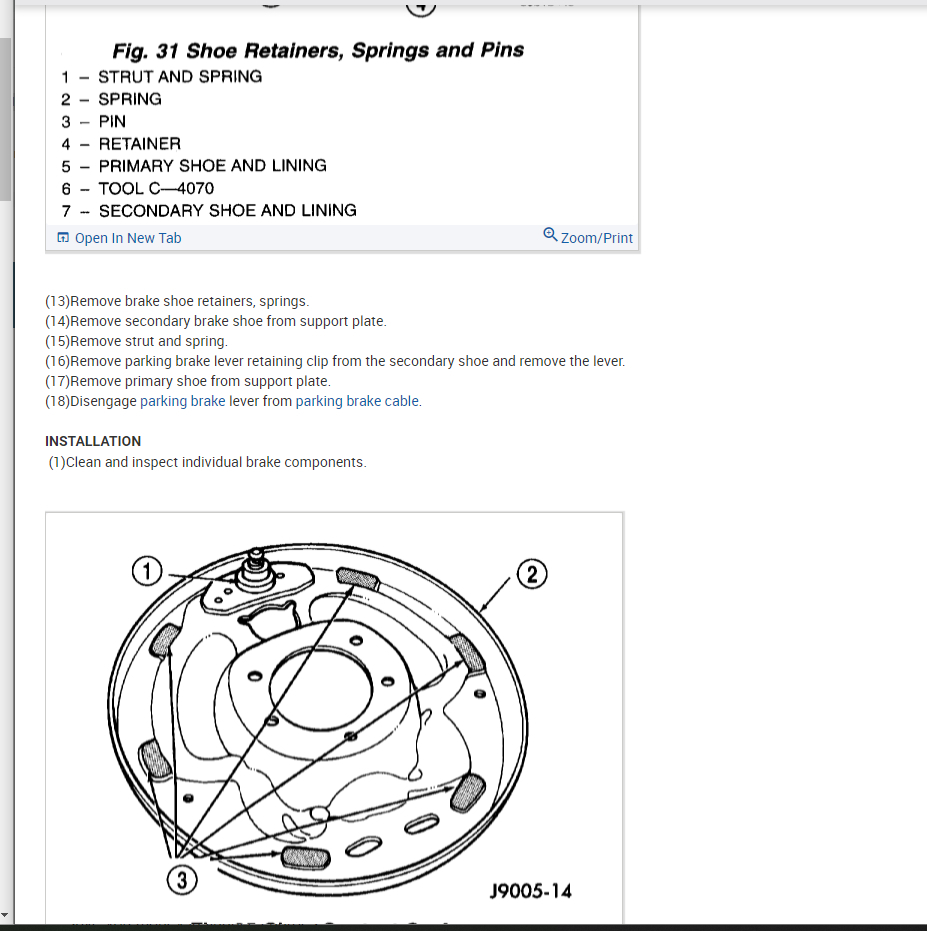 Fig. 31 Shoe Retainers, Springs and Pins
1 – STRUT AND SPRING
2 – SPRING
3 – PIN
4 – RETAINER
5 – PRIMARY SHOE AND LINING
6 – TOOL C—4070
7 – SECONDARY SHOE AND LINING

Open In New Tab
Zoom/Print

(13)Remove brake shoe retainers, springs.
(14)Remove secondary brake shoe from support plate.
(15)Remove strut and spring.
(16)Remove parking brake lever retaining clip from the secondary shoe and remove the lever.
(17)Remove primary shoe from support plate.
(18)Disengage parking brake lever from parking brake cable.

INSTALLATION
(1)Clean and inspect individual brake components.

1
2
3
J9005-14