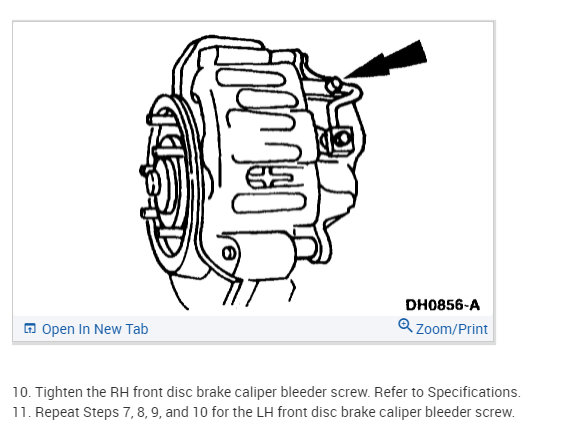 DH0856-A

Open In New Tab

Zoom/Print

10. Tighten the RH front disc brake caliper bleeder screw. Refer to Specifications.
11. Repeat Steps 7, 8, 9, and 10 for the LH front disc brake caliper bleeder screw.