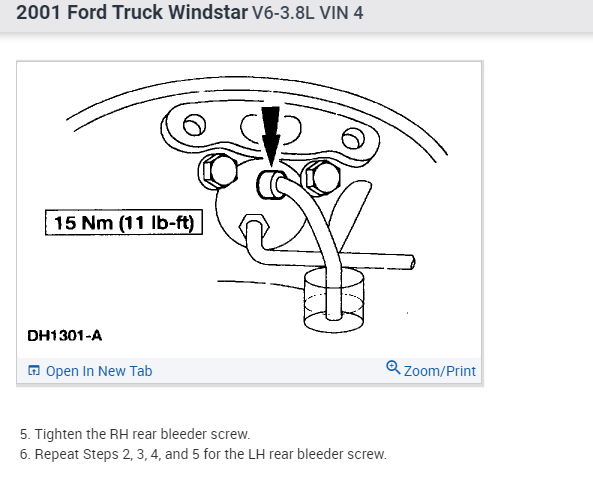 2001 Ford Truck Windstar V6-3.8L VIN 4

15 Nm (11 lb-ft)

DH1301-A

Open In New Tab

Zoom/Print

5. Tighten the RH rear bleeder screw.
6. Repeat Steps 2, 3, 4, and 5 for the LH rear bleeder screw.