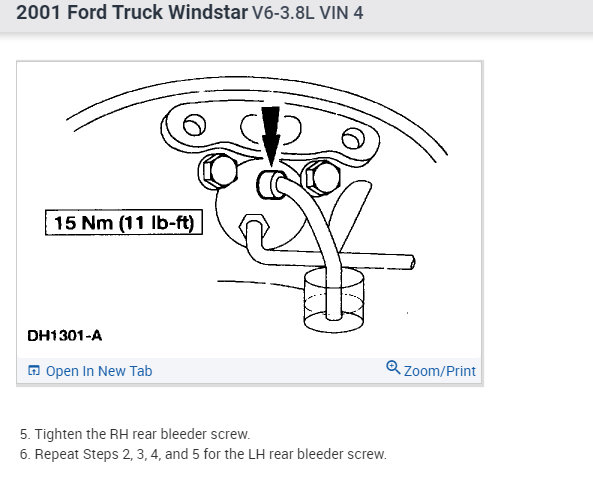 2001 Ford Truck Windstar V6-3.8L VIN 4

15 Nm (11 lb-ft)

DH1301-A

Open In New Tab

Zoom/Print

5. Tighten the RH rear bleeder screw.
6. Repeat Steps 2, 3, 4, and 5 for the LH rear bleeder screw.