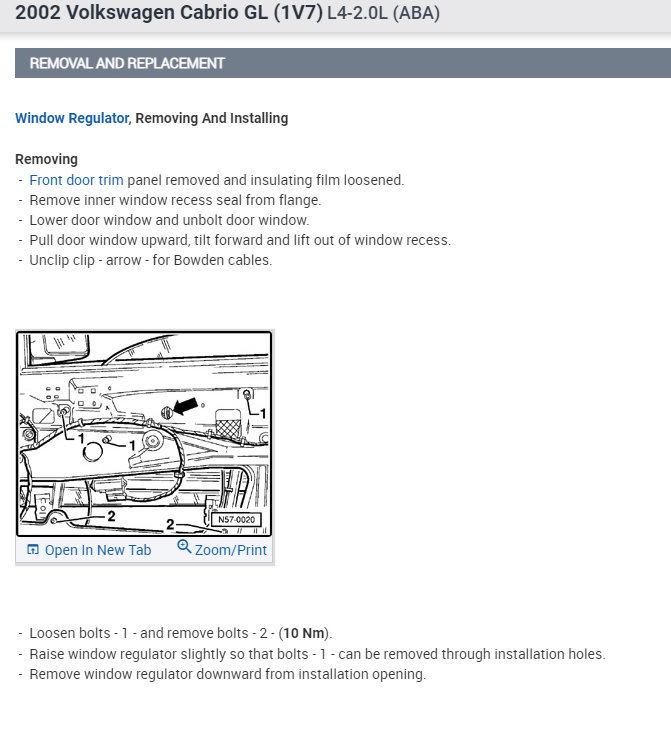 2002 Volkswagen Cabrio GL (1V7) L4-2.0L (ABA)

REMOVAL AND REPLACEMENT

Window Regulator, Removing And Installing

Removing
- Front door trim panel removed and insulating film loosened.
- Remove inner window recess seal from flange.
- Lower door window and unbolt door window.
- Pull door window upward, tilt forward and lift out of window recess.
- Unclip clip - arrow - for Bowden cables.

1
1
1
2
2
N57-0020

Open In New Tab
Zoom/Print

- Loosen bolts - 1 - and remove bolts - 2 - (10 Nm).
- Raise window regulator slightly so that bolts - 1 - can be removed through installation holes.
- Remove window regulator downward from installation opening.